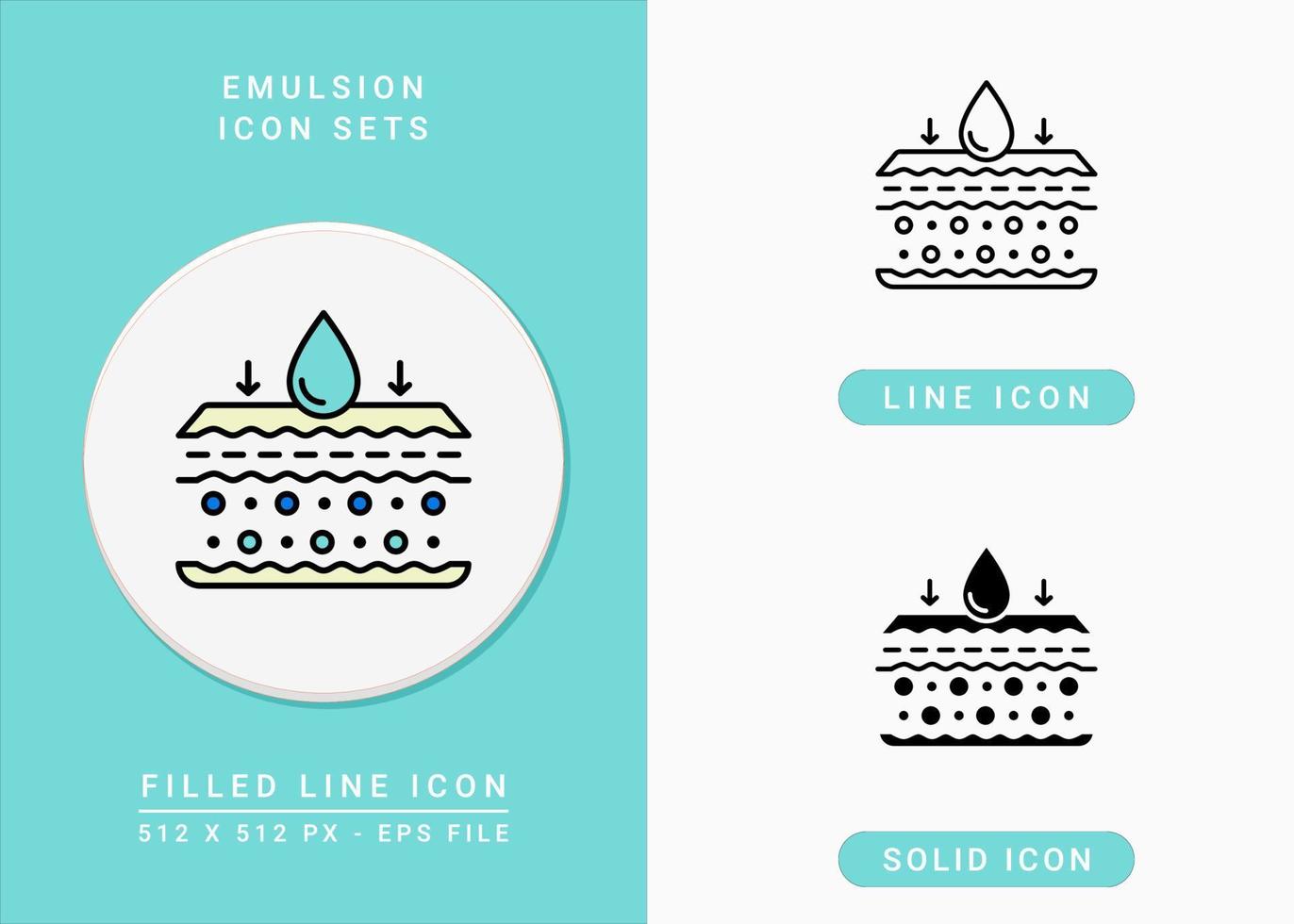 EMULSION
ICON SETS

FILLED LINE ICON

512 X 512 PX - EPS FILE

LINE ICON

SOLID ICON