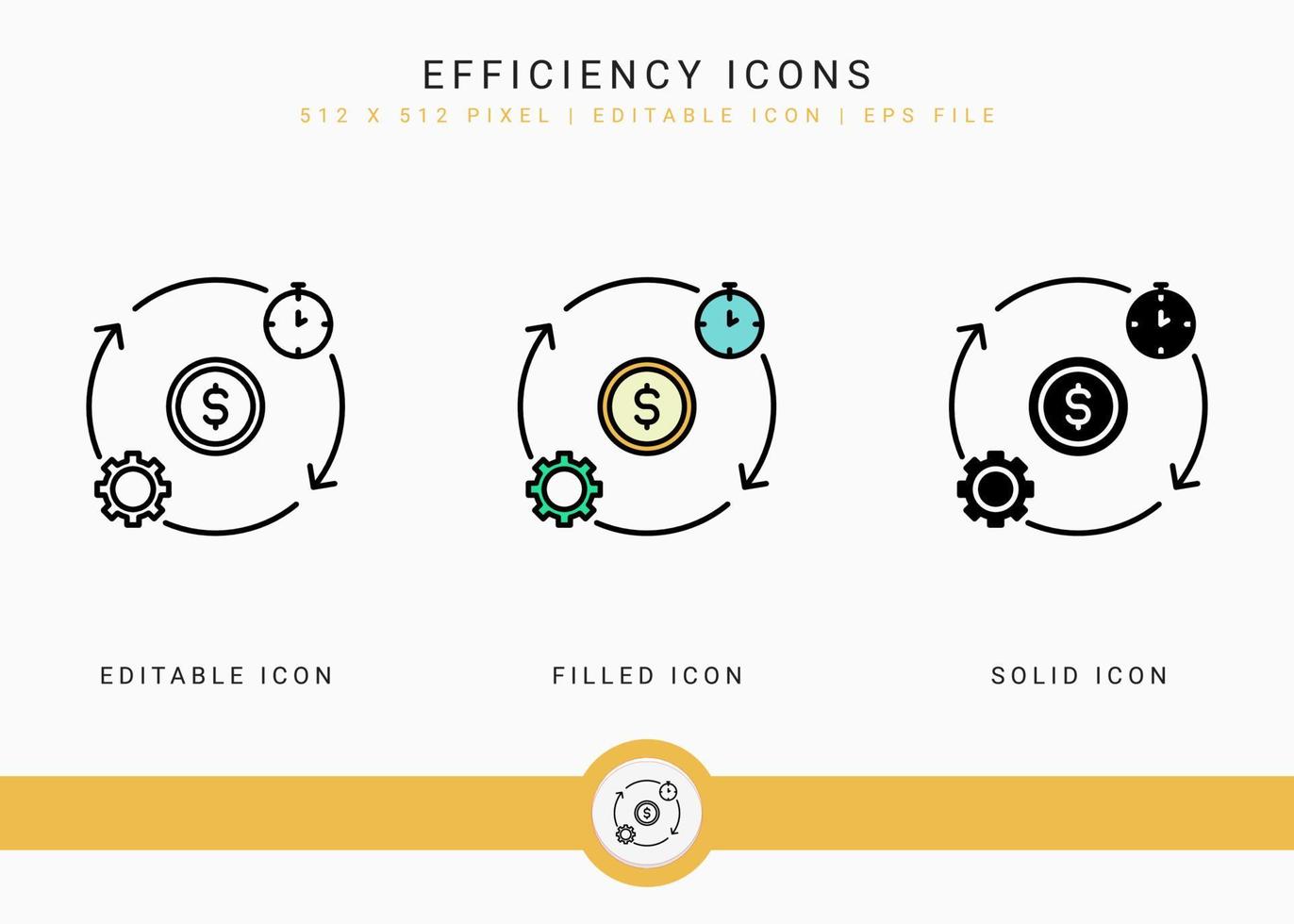 EFFICIENCY ICONS

512 X 512 PIXEL | EDITABLE ICON | EPS FILE

$

$

$

EDITABLE ICON

FILLED ICON

SOLID ICON

$