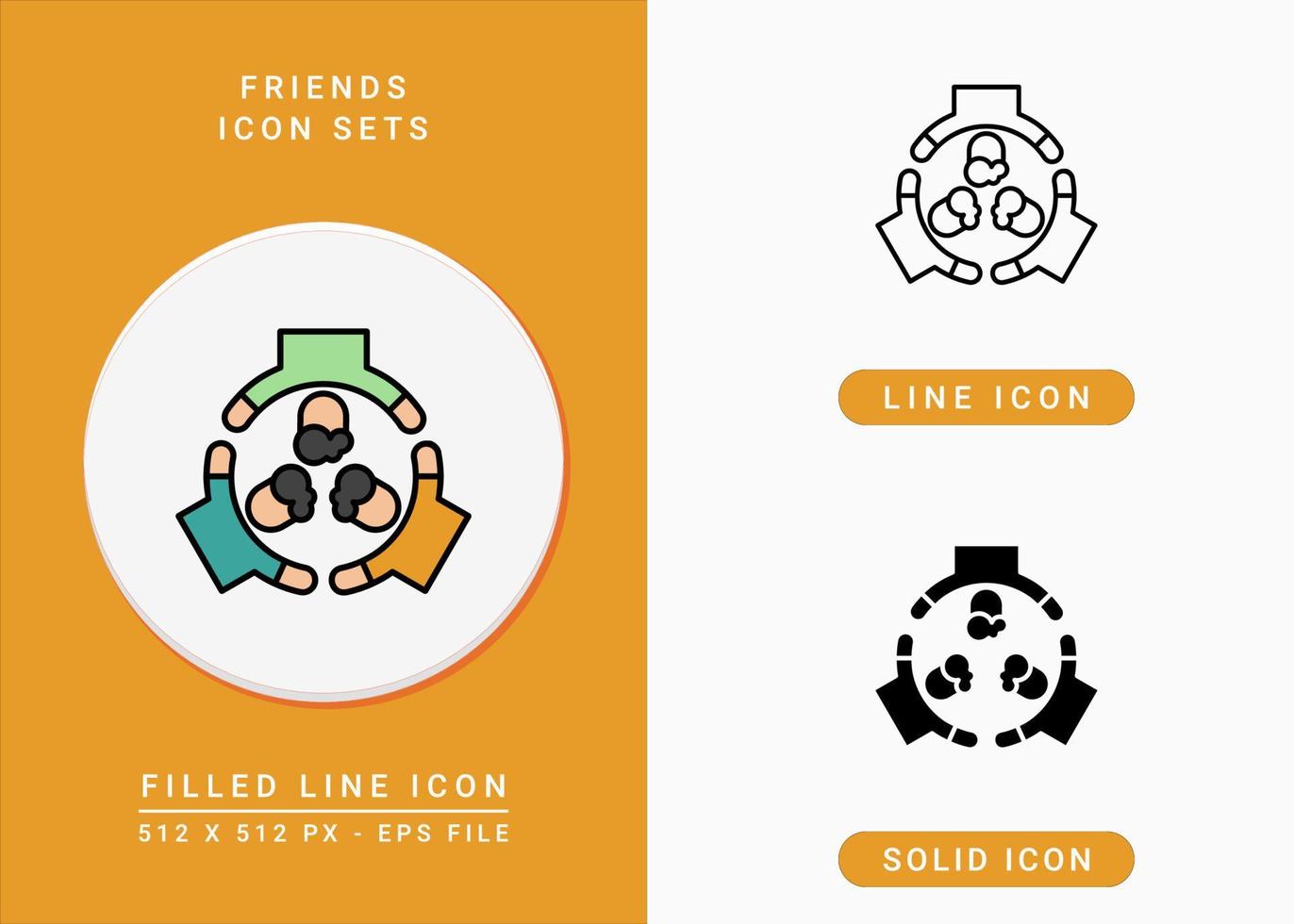 FRIENDS
ICON SETS

FILLED LINE ICON

512 X 512 PX - EPS FILE

LINE ICON

SOLID ICON