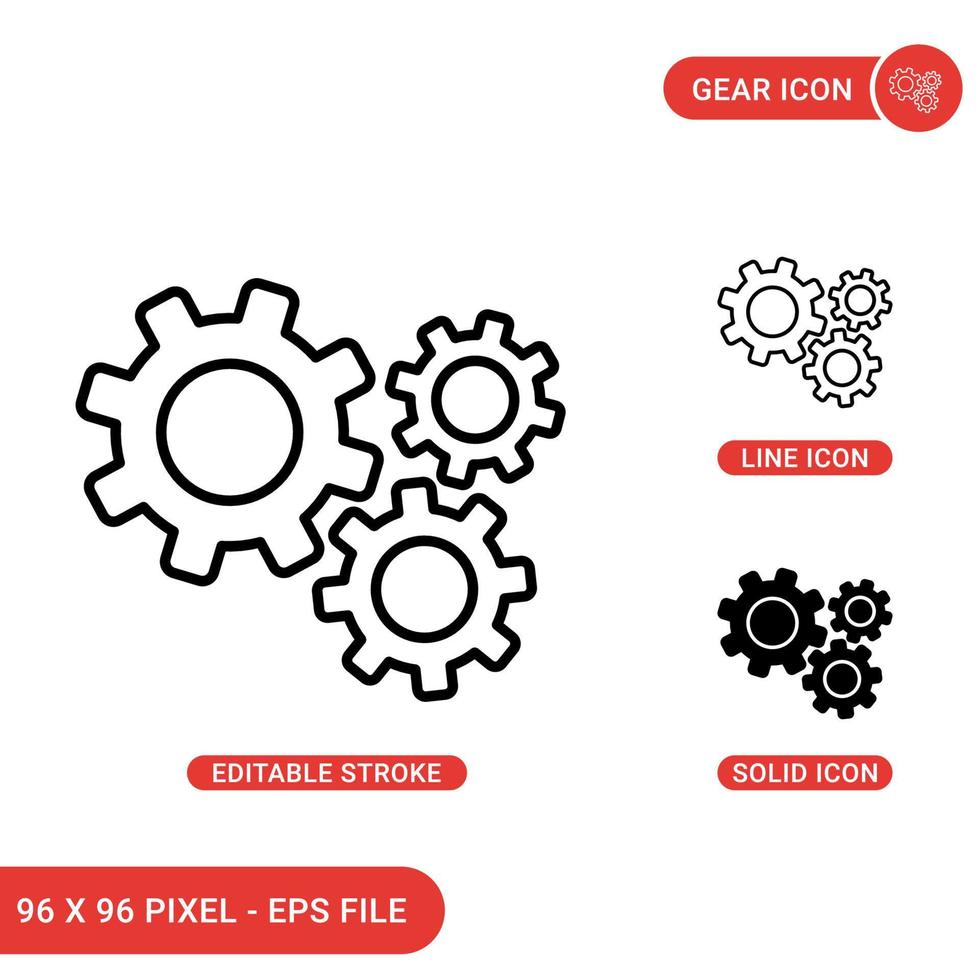 GEAR ICON

LINE ICON

EDITABLE STROKE

SOLID ICON

96 X 96 PIXEL - EPS FILE