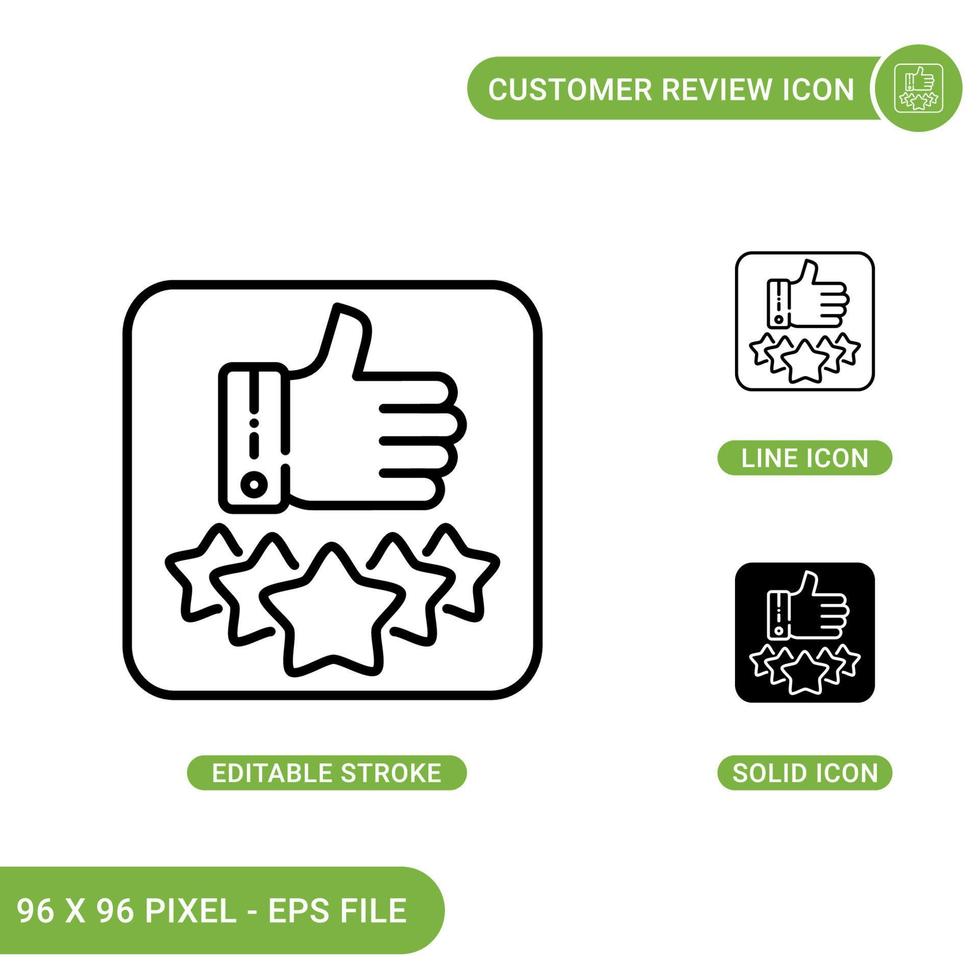 CUSTOMER REVIEW ICON

LINE ICON

EDITABLE STROKE

SOLID ICON

96 X 96 PIXEL - EPS FILE