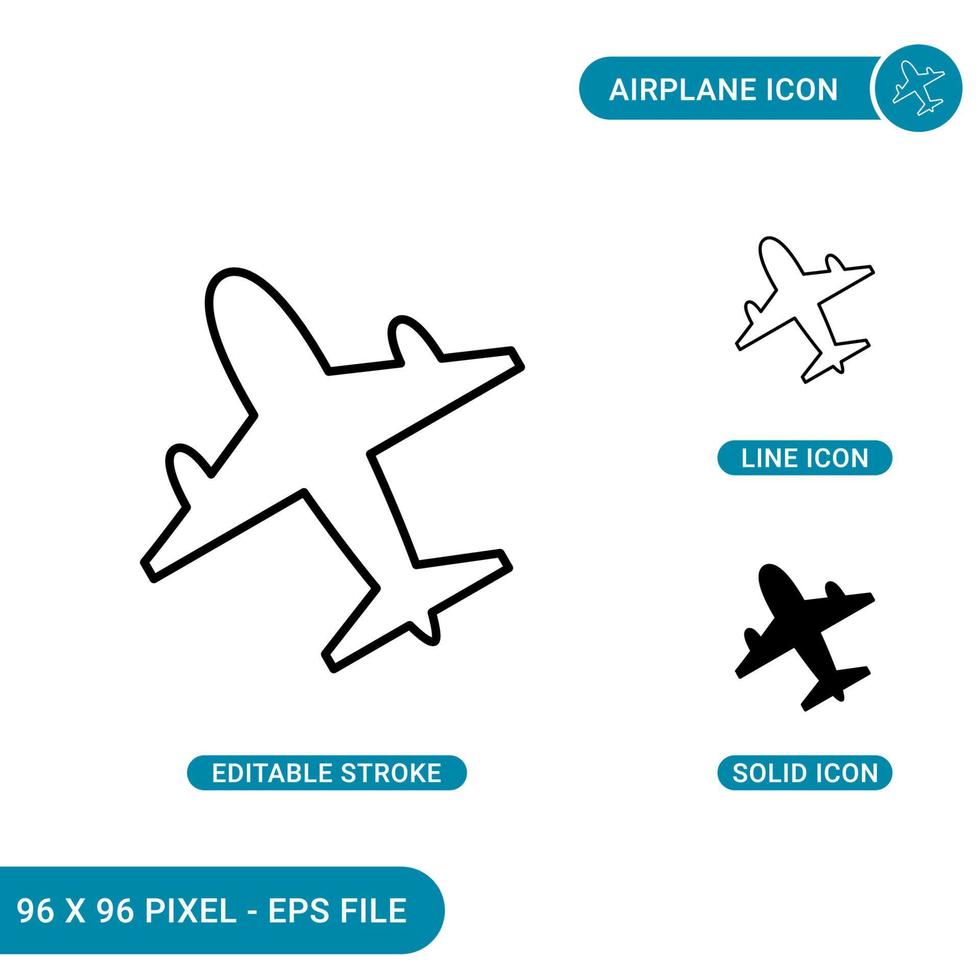 AIRPLANE ICON

LINE ICON

EDITABLE STROKE

SOLID ICON

96 X 96 PIXEL - EPS FILE