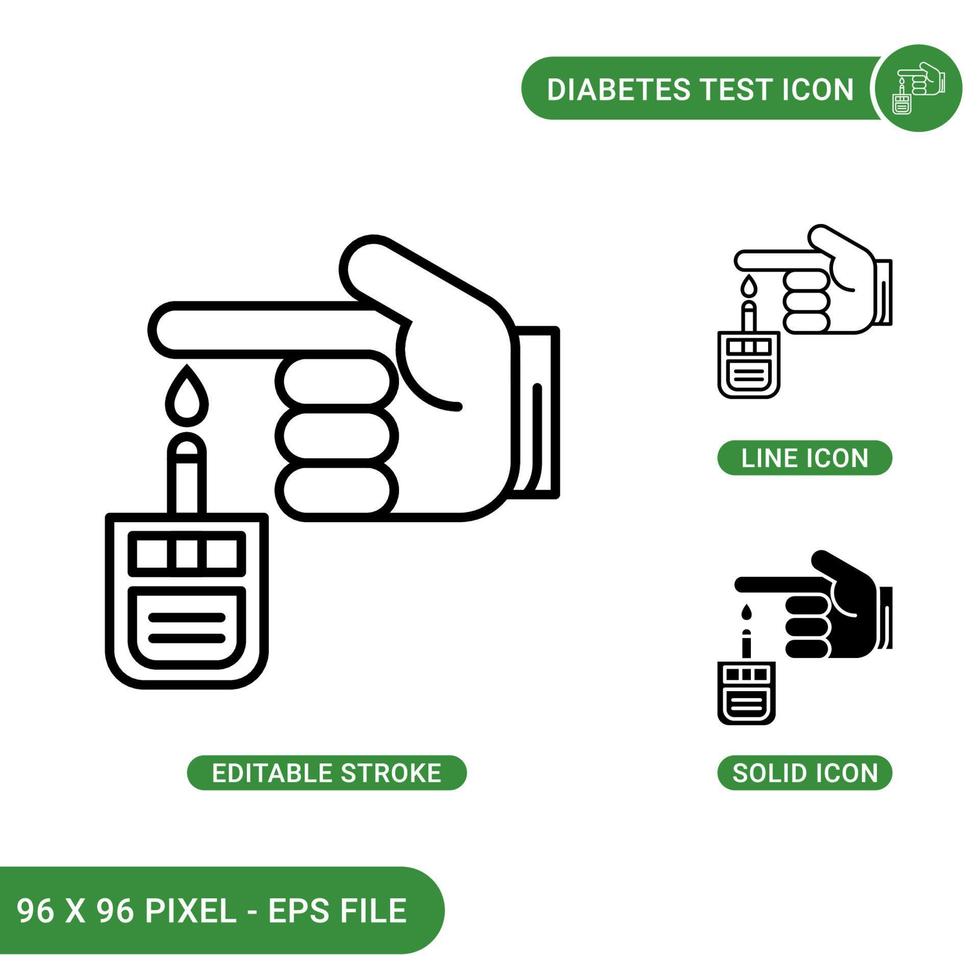 DIABETES TEST ICON

LINE ICON

EDITABLE STROKE

SOLID ICON

96 X 96 PIXEL - EPS FILE