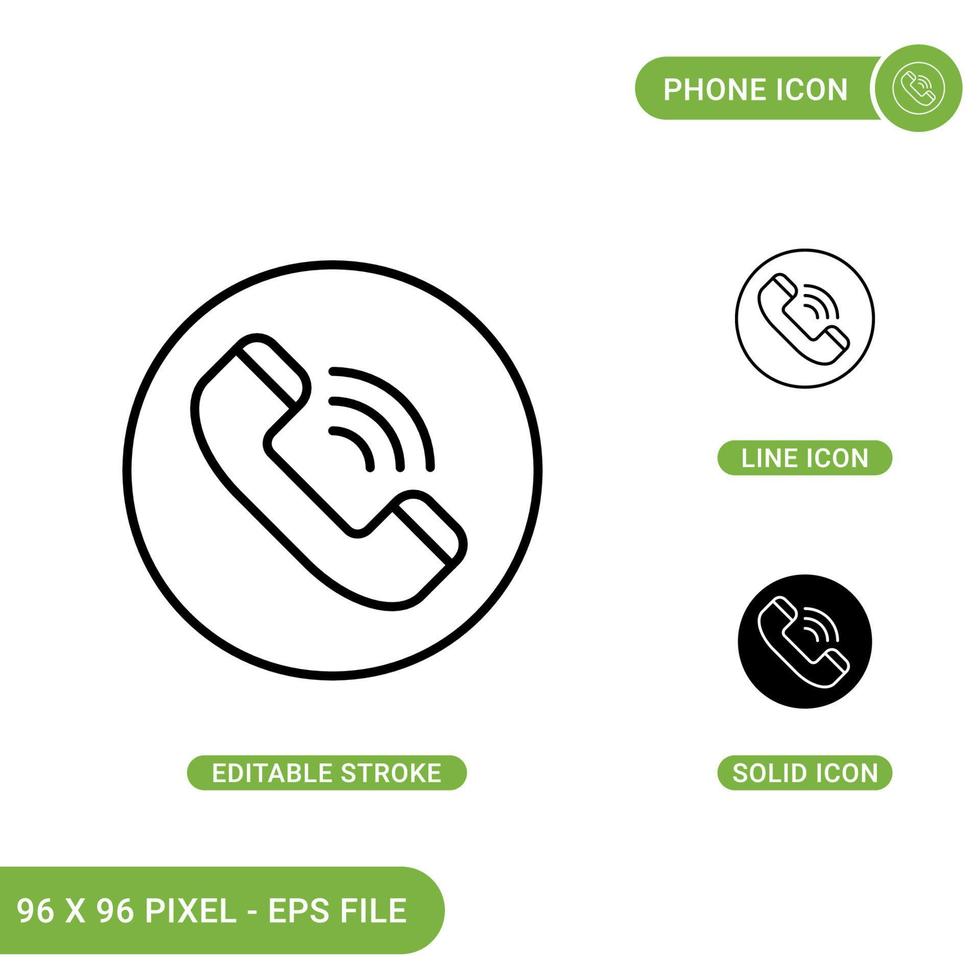 PHONE ICON

LINE ICON

EDITABLE STROKE

SOLID ICON

96 X 96 PIXEL - EPS FILE