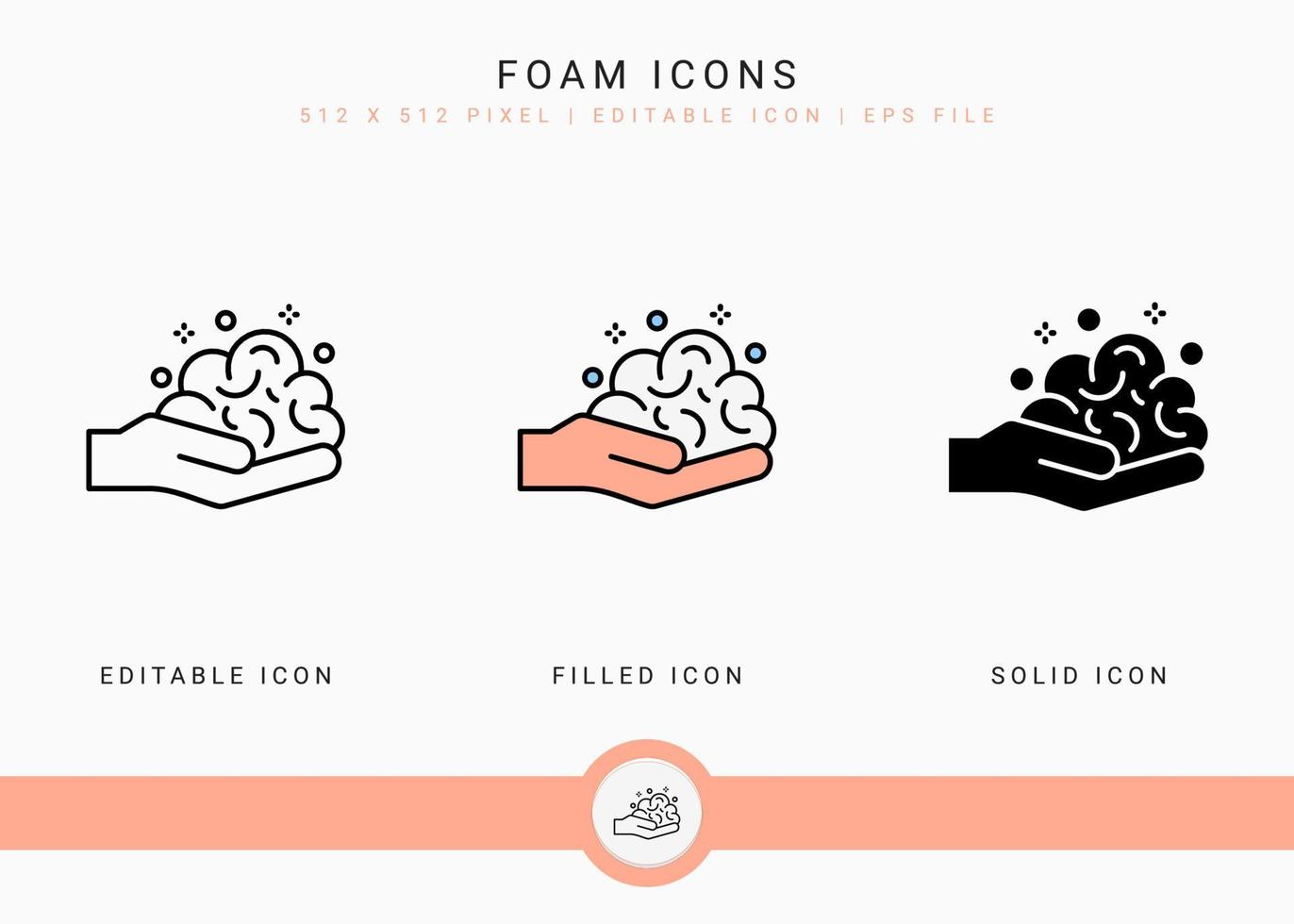 FOAM ICONS

512 X 512 PIXEL | EDITABLE ICON | EPS FILE

EDITABLE ICON

FILLED ICON

SOLID ICON