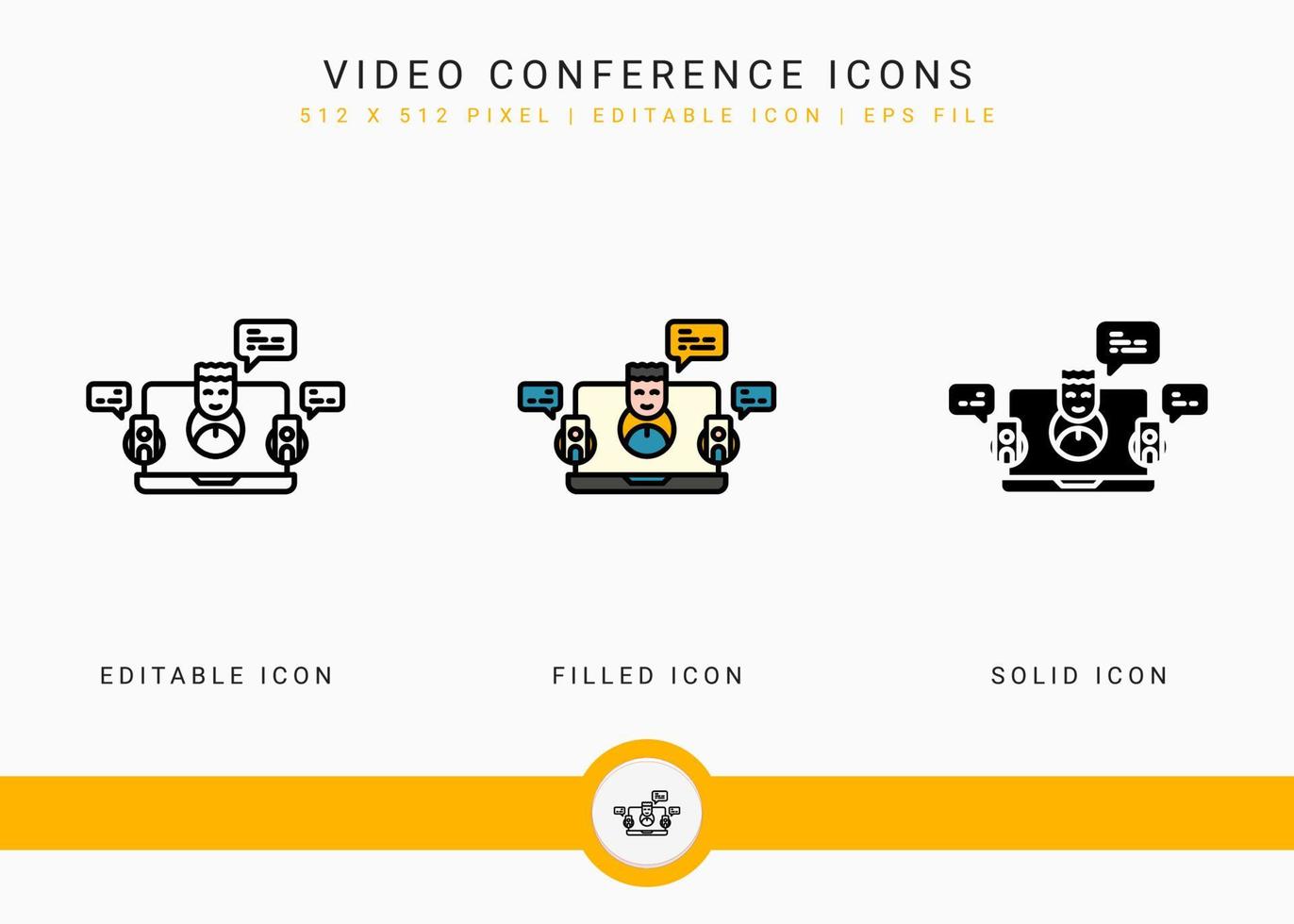 VIDEO CONFERENCE ICONS
512 X 512 PIXEL | EDITABLE ICON | EPS FILE

EDITABLE ICON

FILLED ICON

SOLID ICON