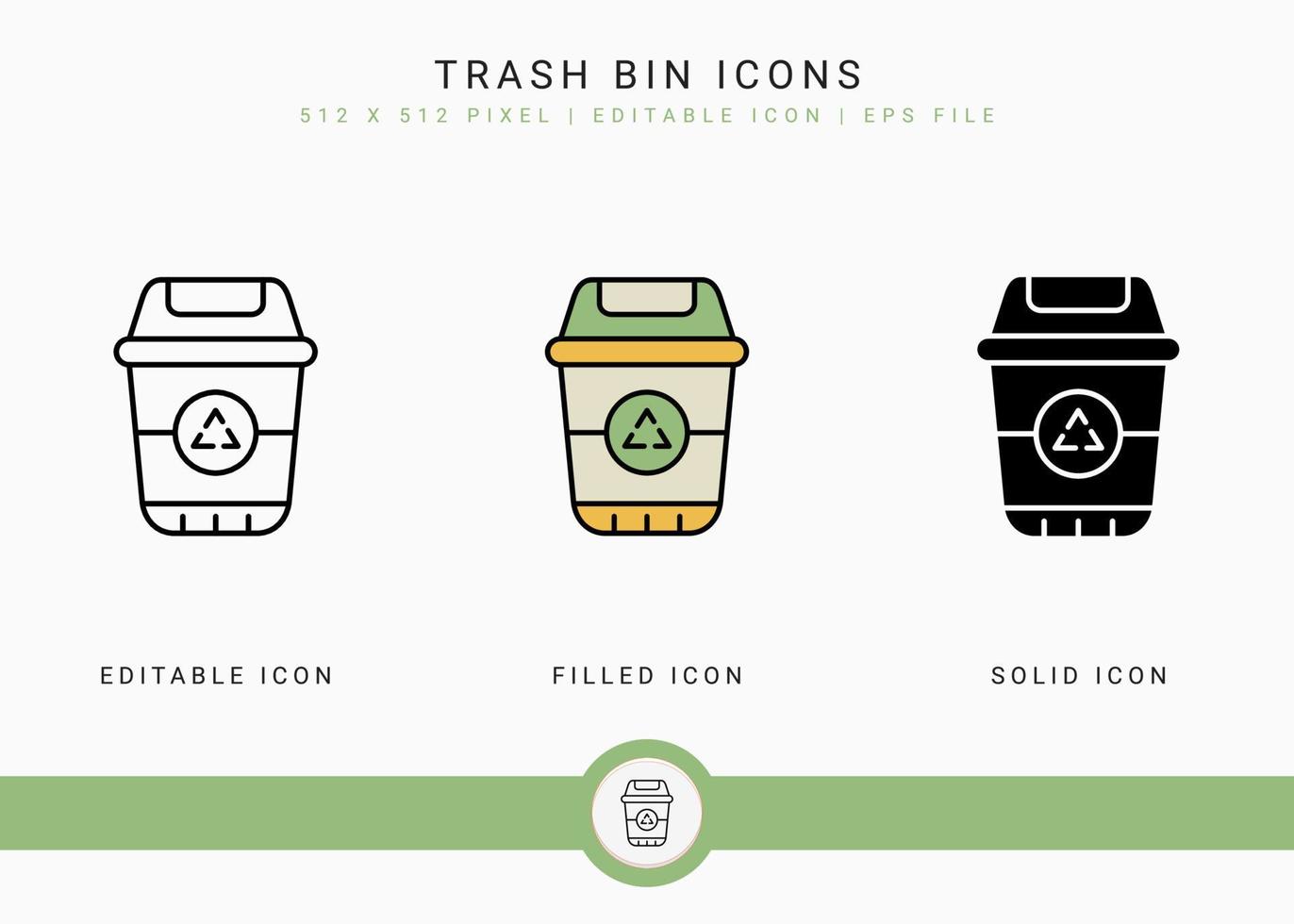 TRASH BIN ICONS
512 X 512 PIXEL | EDITABLE ICON | EPS FILE

EDITABLE ICON

FILLED ICON

SOLID ICON