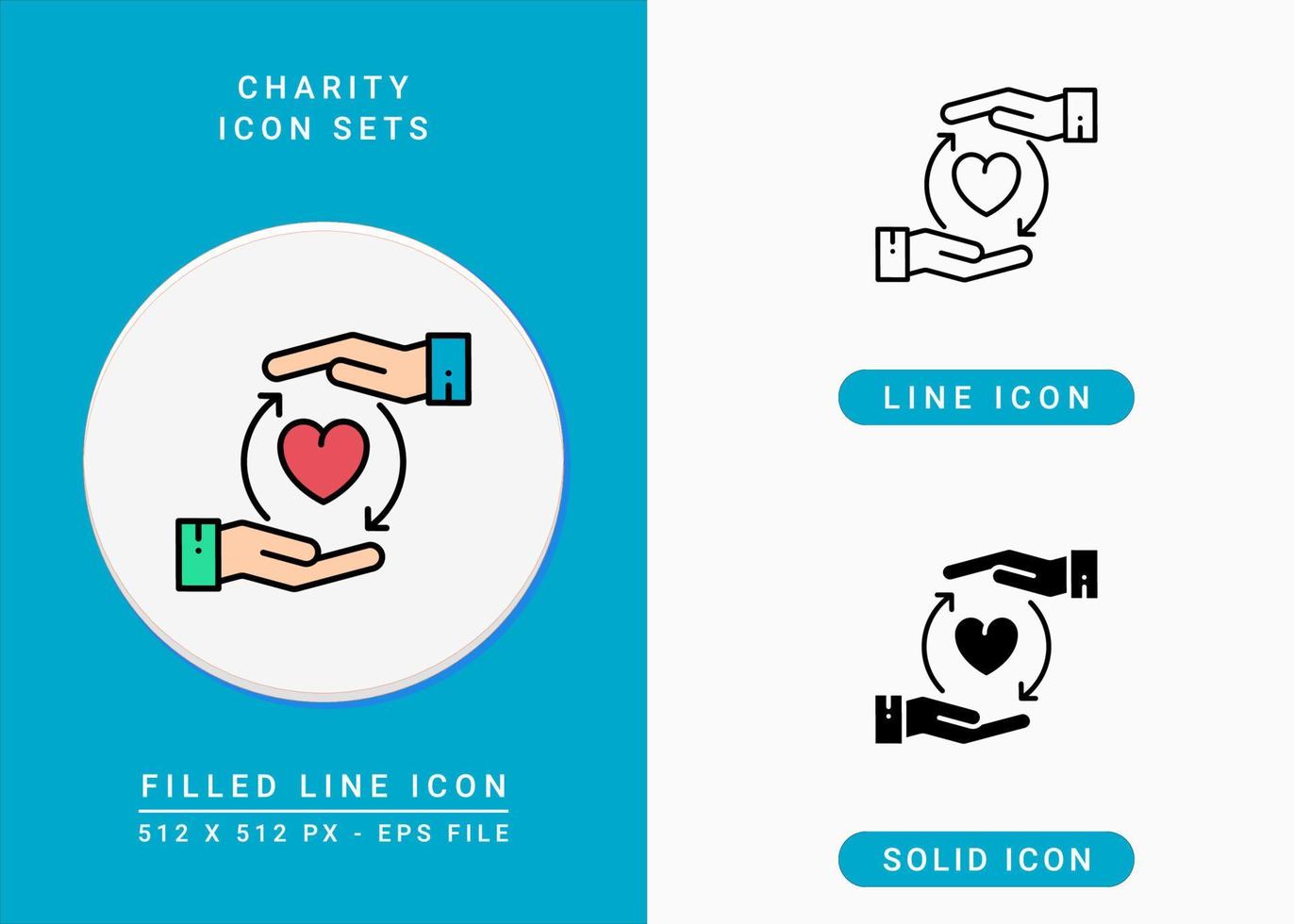 CHARITY
ICON SETS

FILLED LINE ICON

512 X 512 PX - EPS FILE

LINE ICON

SOLID ICON