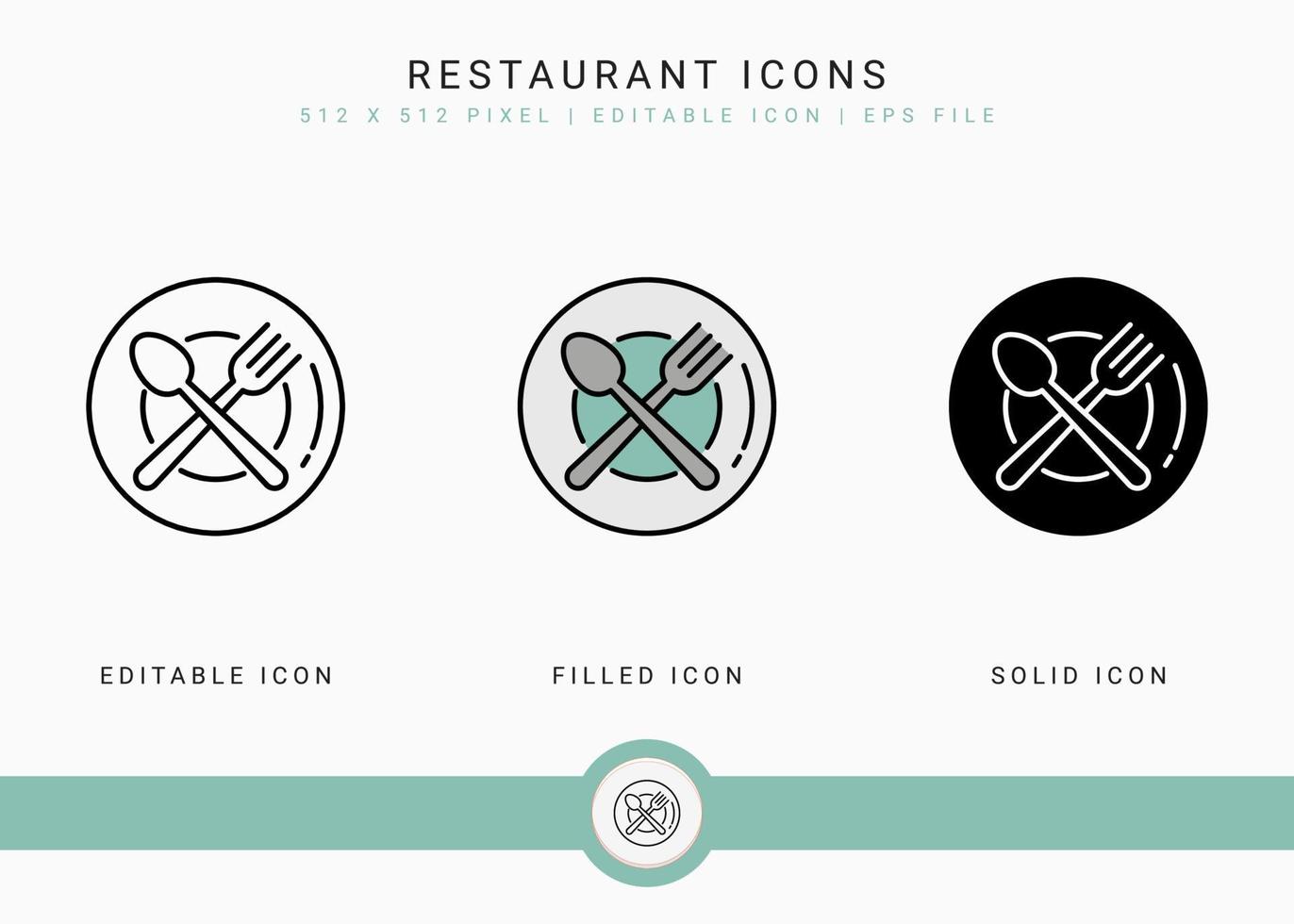 RESTAURANT ICONS
512 X 512 PIXEL | EDITABLE ICON | EPS FILE

EDITABLE ICON

FILLED ICON

SOLID ICON