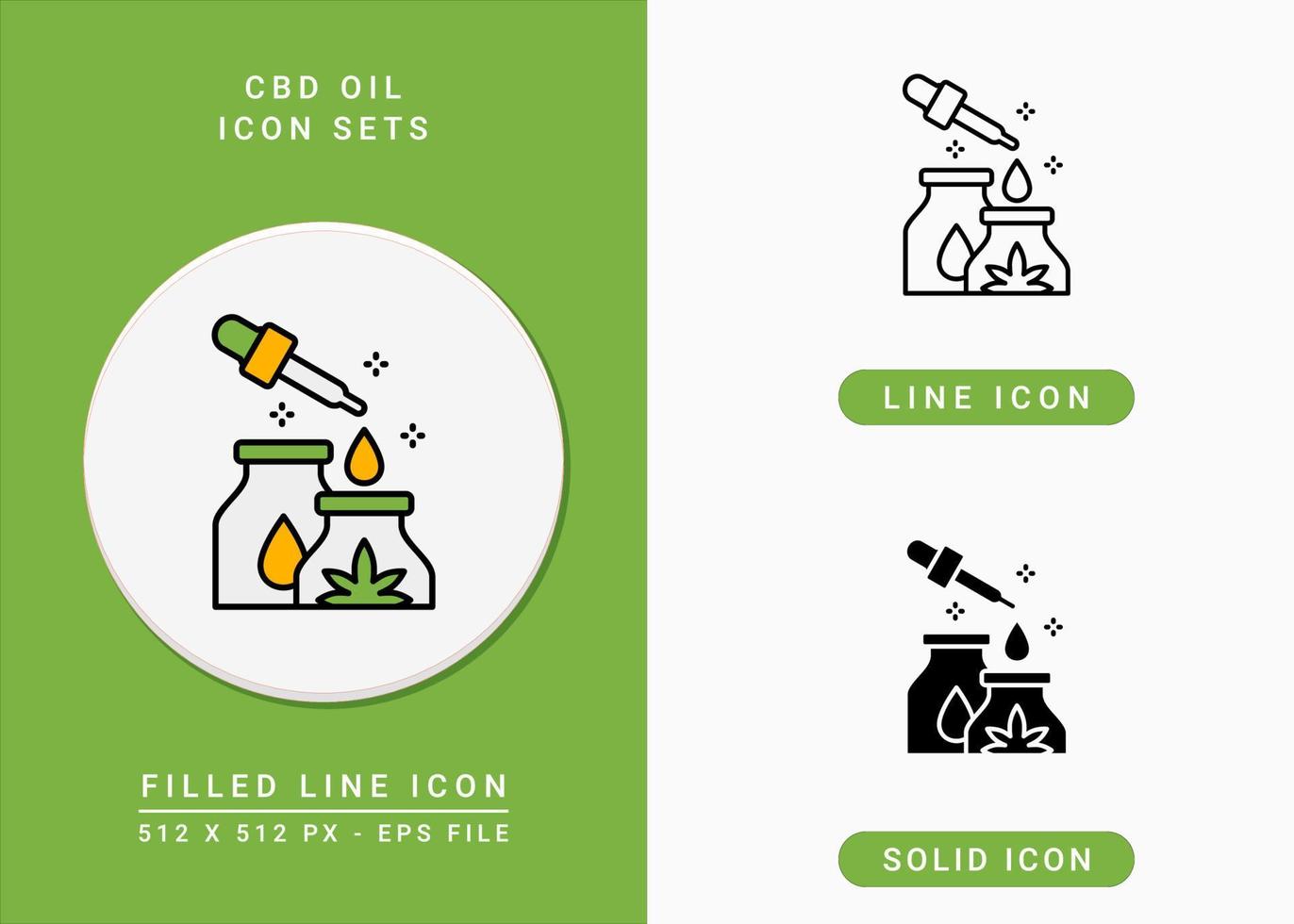 CBD OIL
ICON SETS

FILLED LINE ICON
512 X 512 PX - EPS FILE

LINE ICON

SOLID ICON