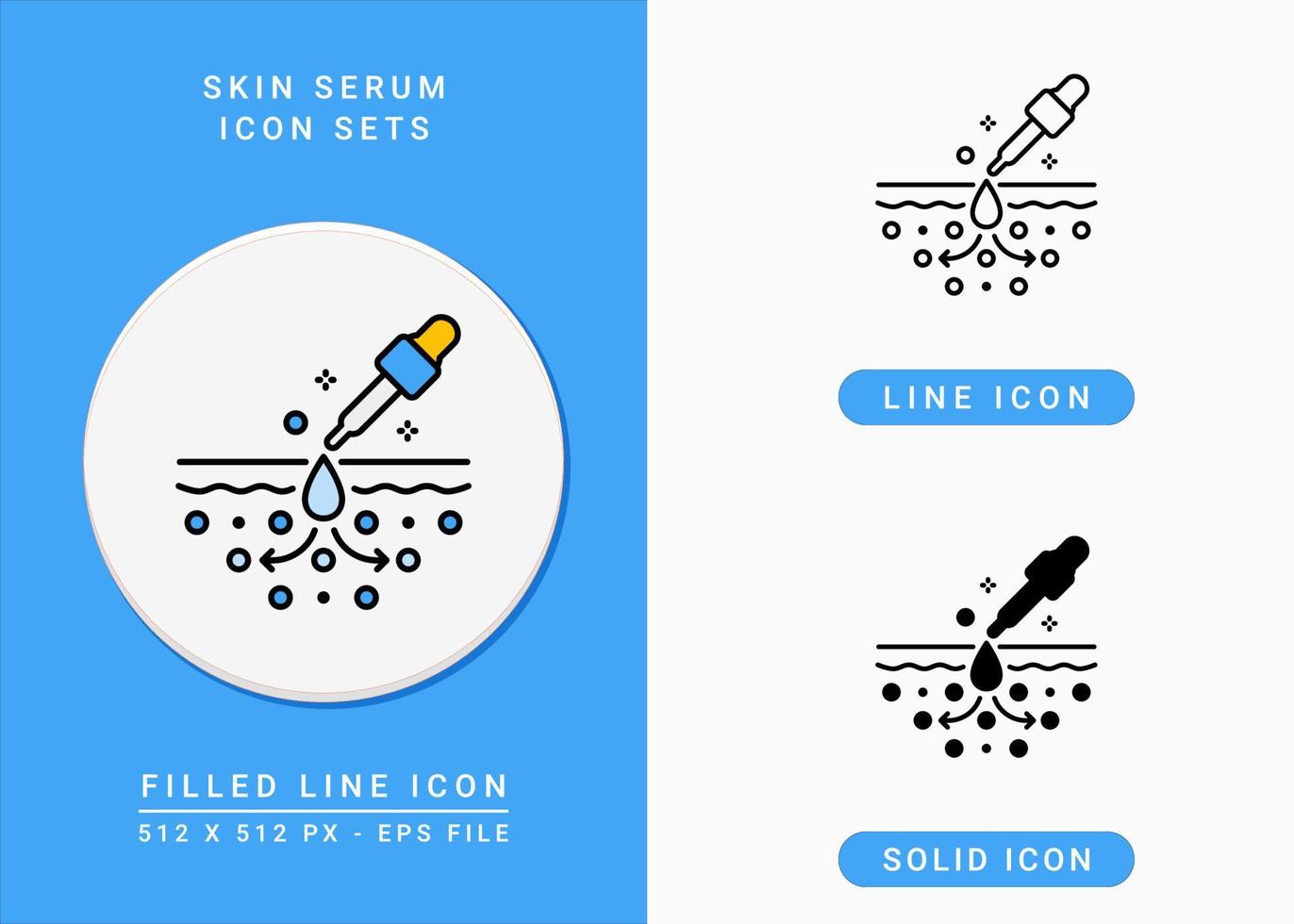 SKIN SERUM
ICON SETS

FILLED LINE ICON

512 X 512 PX - EPS FILE

LINE ICON

SOLID ICON