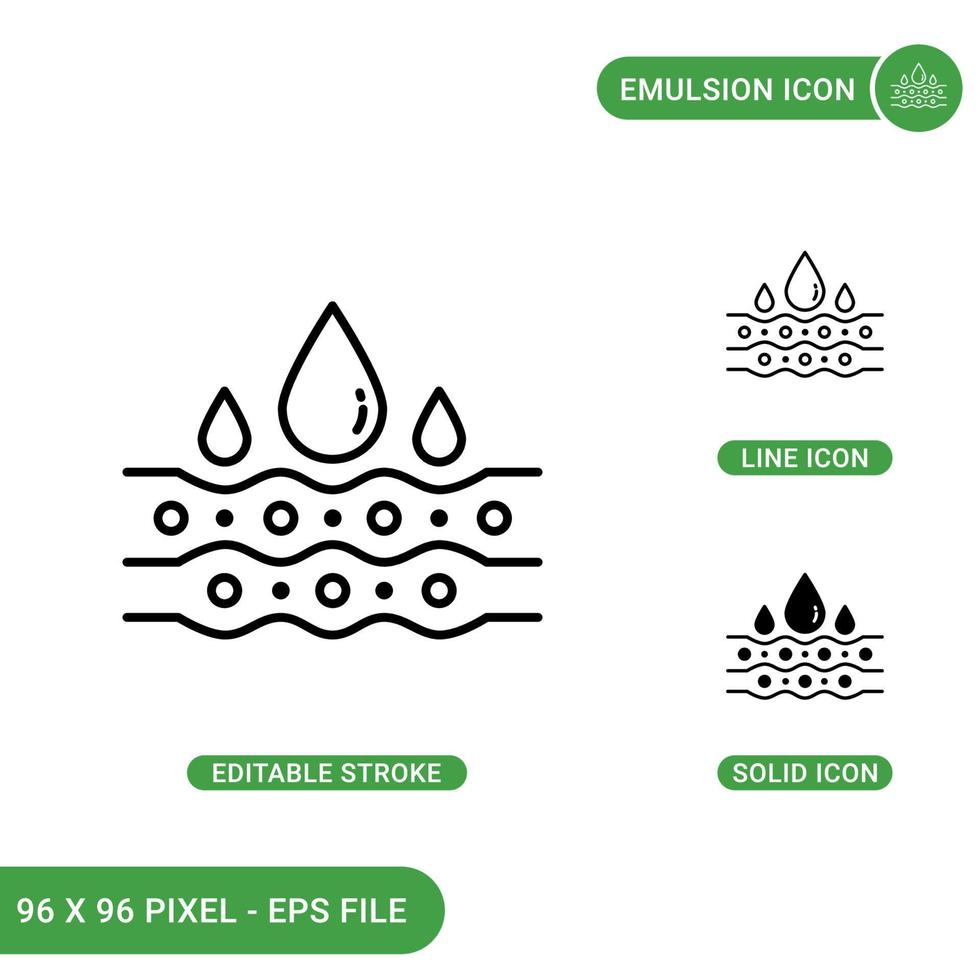 EMULSION ICON

LINE ICON

EDITABLE STROKE

SOLID ICON

96 X 96 PIXEL - EPS FILE