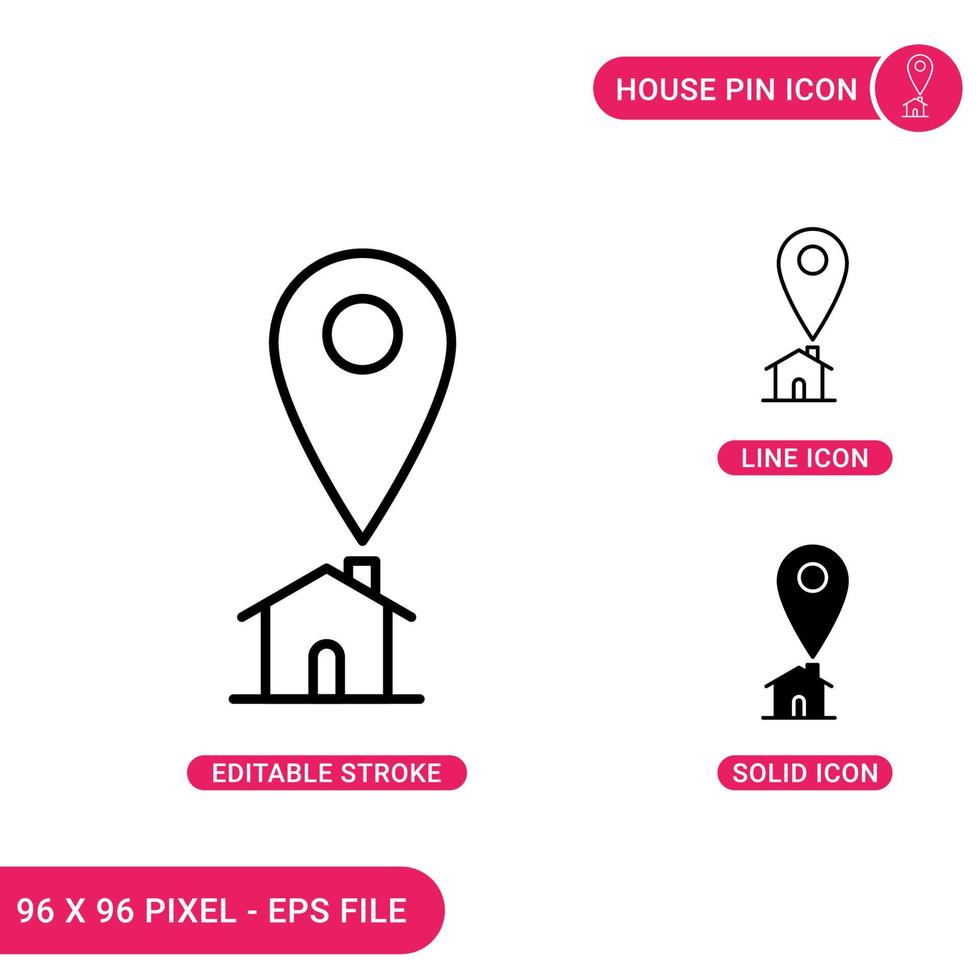 HOUSE PIN ICON

LINE ICON

EDITABLE STROKE

SOLID ICON

96 X 96 PIXEL - EPS FILE