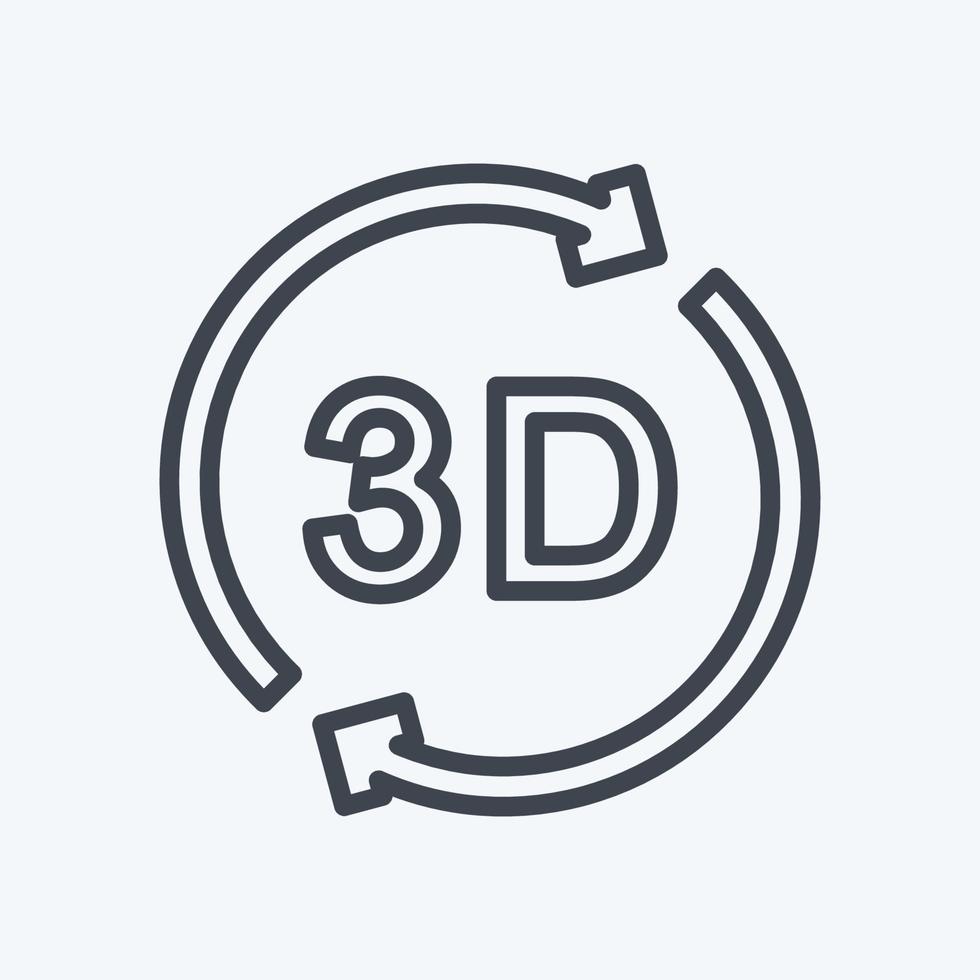 3D