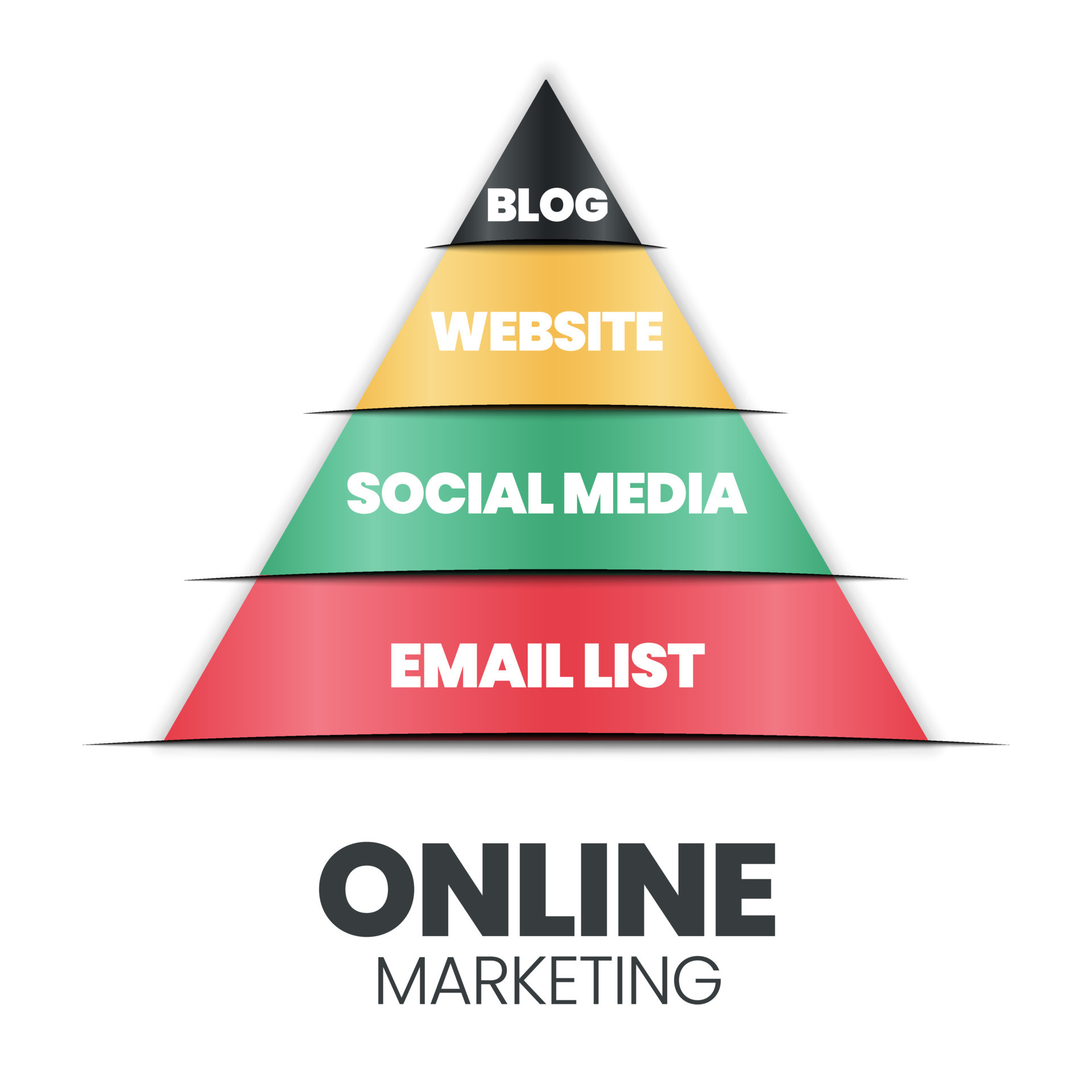 BLOG

WEBSITE

SOCIAL MEDIA

EMAIL LIST

ONLINE
MARKETING