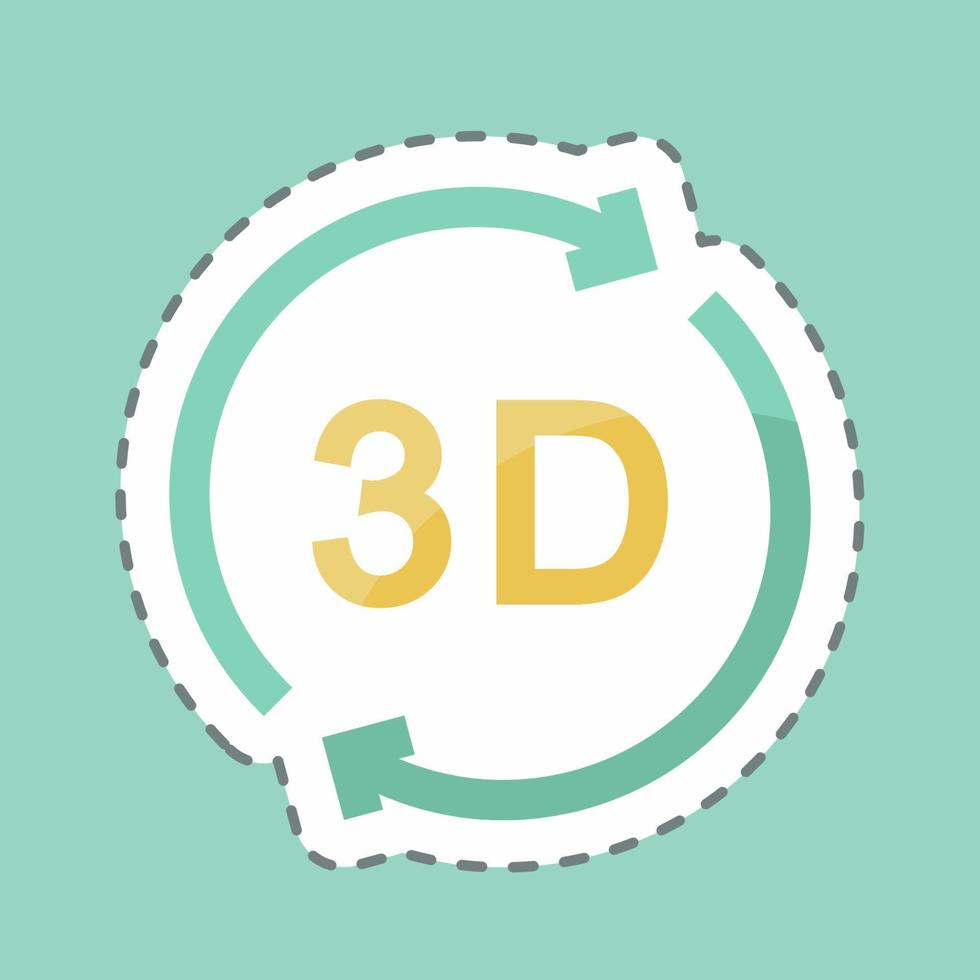 3D