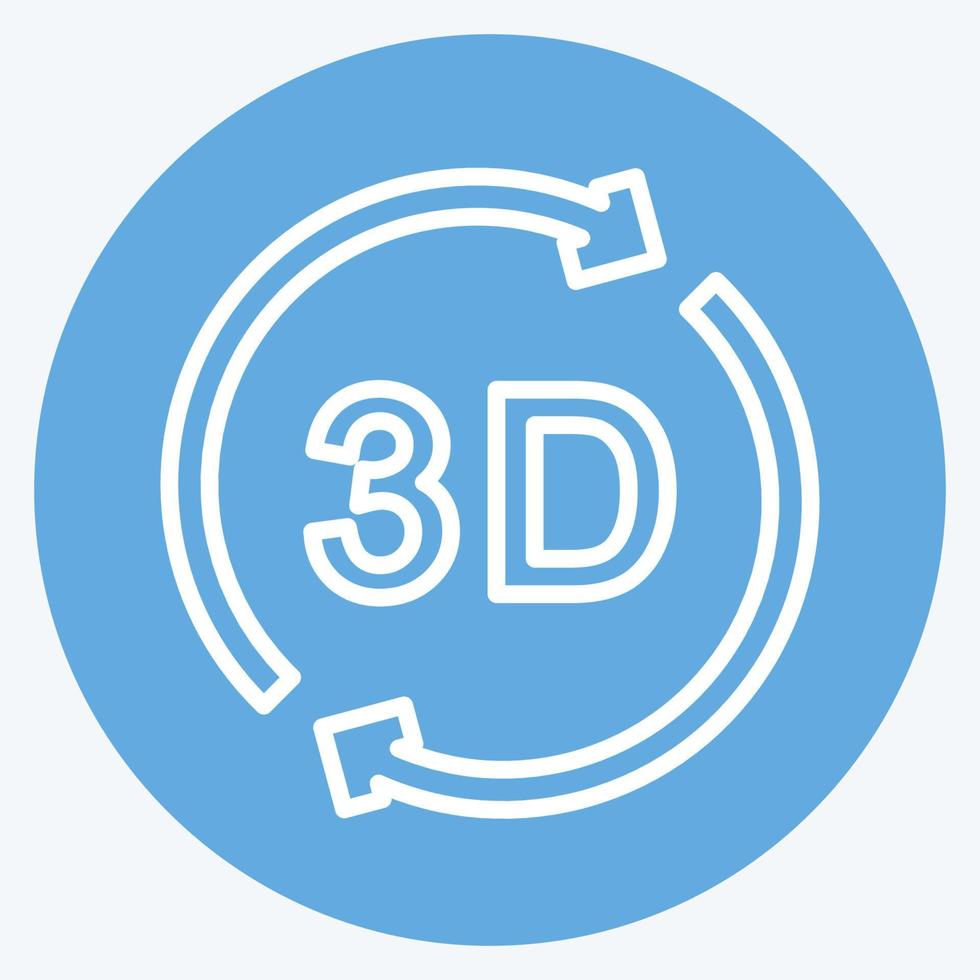 3D