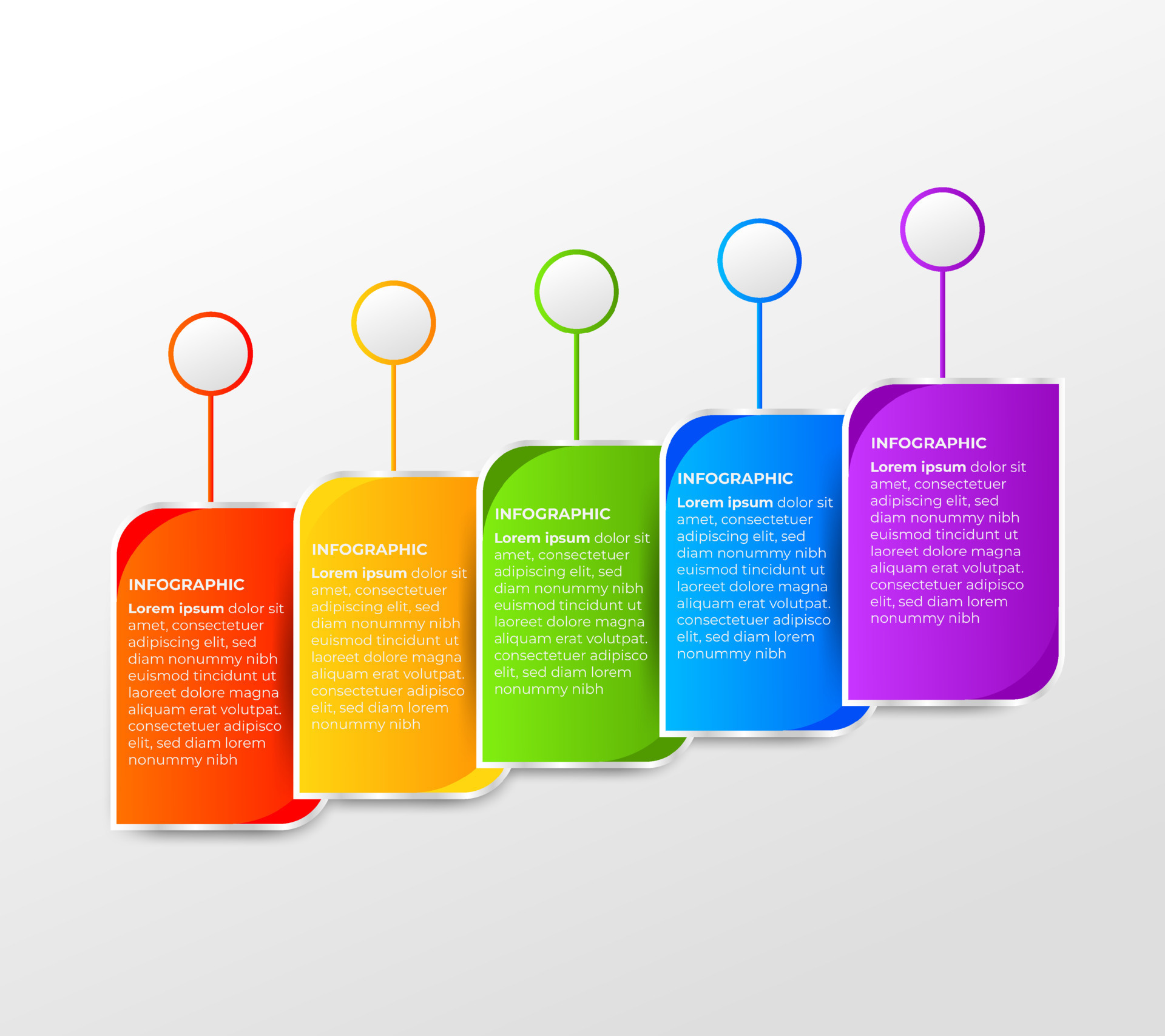 INFOGRAPHIC

Lorem ipsum dolor sit amet, consectetuer adipiscing elit, sed diam nonummy nibh euismod tincidunt ut laoreet dolore magna aliquam erat volutpat. consectetuer adipisco elit, sed diam lorem nonummy nibh

INFOGRAPHIC

Lorem ipsum dolor sit amet, consectetuer adipiscing elit, sed diam nonummy nibh euismod tincidunt ut laoreet dolore magna aliquam erat volutpat. consectetuer adipisco elit, sed diam lorem nonummy nibh

INFOGRAPHIC

Lorem ipsum dolor sit amet, consectetuer adipiscing elit, sed diam nonummy nibh euismod tincidunt ut laoreet dolore magna aliquam erat volutpat. consectetuer adipisco elit, sed diam lorem nonummy nibh

INFOGRAPHIC

Lorem ipsum dolor sit amet, consectetuer adipiscing elit, sed diam nonummy nibh euismod tincidunt ut laoreet dolore magna aliquam erat volutpat. consectetuer adipisco elit, sed diam lorem nonummy nibh

INFOGRAPHIC

Lorem ipsum dolor sit amet, consectetuer adipiscing elit, sed diam nonummy nibh euismod tincidunt ut laoreet dolore magna aliquam erat volutpat. consectetuer adipisco elit, sed diam lorem nonummy nibh