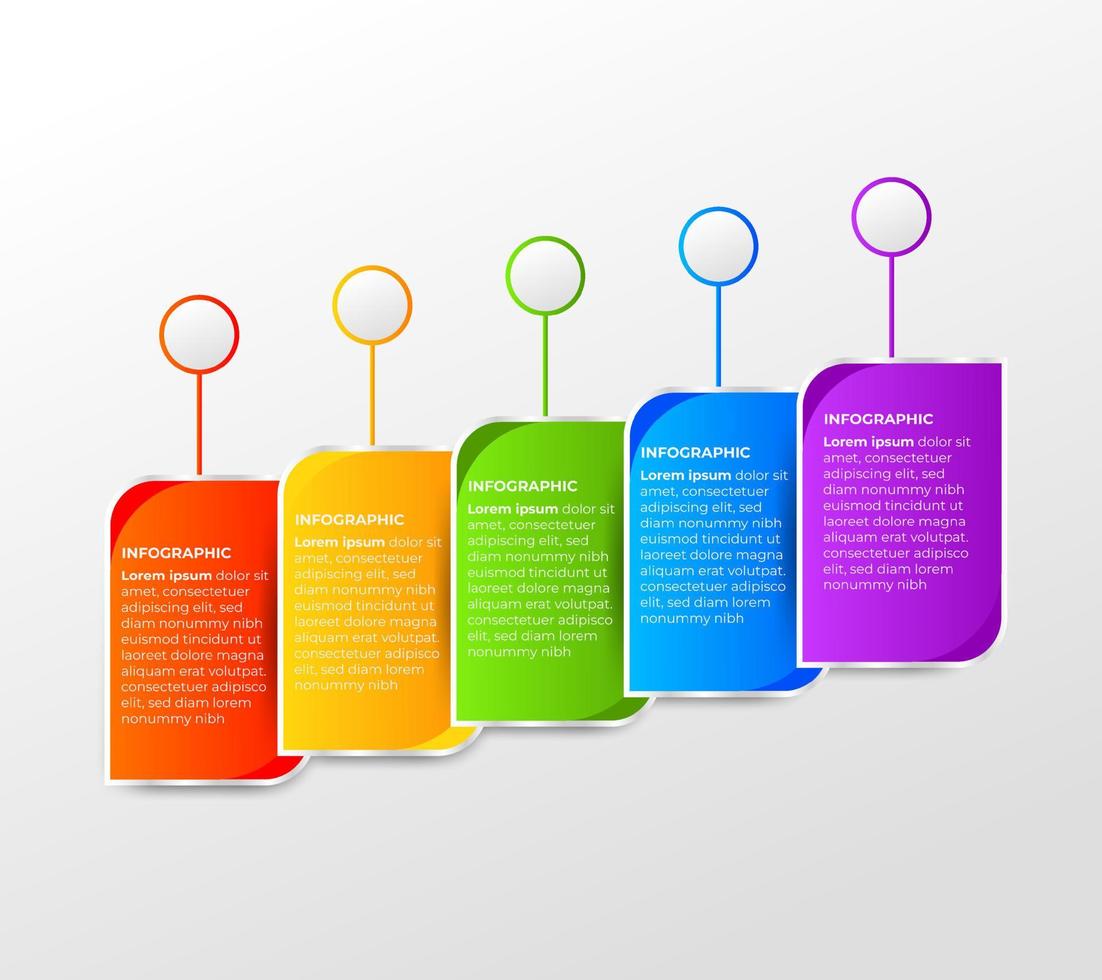 INFOGRAPHIC
Lorem ipsum dolor sit amet, consectetuer adipiscing elit, sed diam nonummy nibh euismod tincidunt ut laoreet dolore magna aliquam erat volutpat. consectetuer adipisco elit, sed diam lorem nonummy nibh

INFOGRAPHIC
Lorem ipsum dolor sit amet, consectetuer adipiscing elit, sed diam nonummy nibh euismod tincidunt ut laoreet dolore magna aliquam erat volutpat. consectetuer adipisco elit, sed diam lorem nonummy nibh

INFOGRAPHIC
Lorem ipsum dolor sit amet, consectetuer adipiscing elit, sed diam nonummy nibh euismod tincidunt ut laoreet dolore magna aliquam erat volutpat. consectetuer adipisco elit, sed diam lorem nonummy nibh

INFOGRAPHIC
Lorem ipsum dolor sit amet, consectetuer adipiscing elit, sed diam nonummy nibh euismod tincidunt ut laoreet dolore magna aliquam erat volutpat. consectetuer adipisco elit, sed diam lorem nonummy nibh

INFOGRAPHIC
Lorem ipsum dolor sit amet, consectetuer adipiscing elit, sed diam nonummy nibh euismod tincidunt ut laoreet dolore magna aliquam erat volutpat. consectetuer adipisco elit, sed diam lorem nonummy nibh