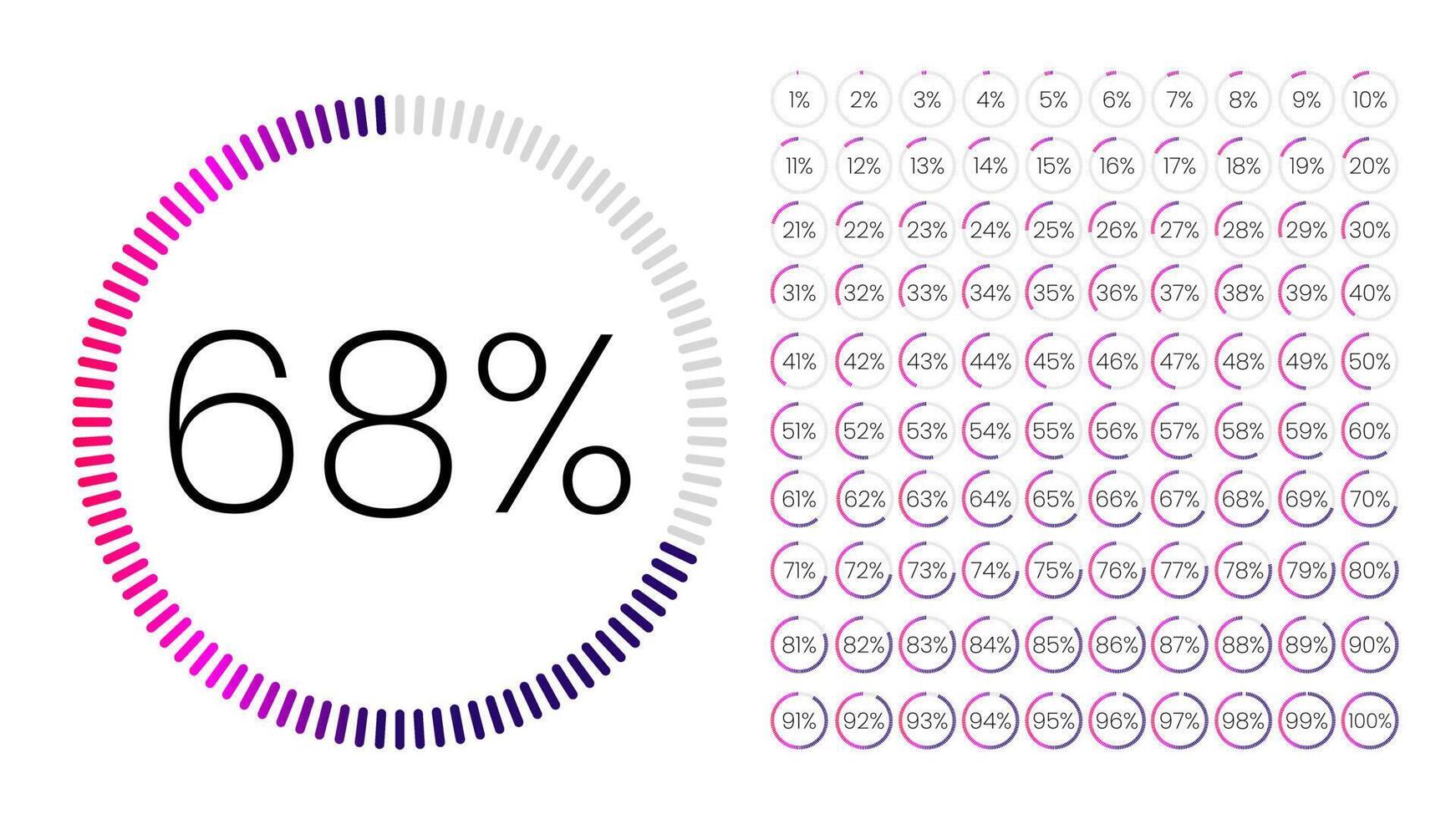 68%

1% 2% 3% 4% 5% 6% 7% 8% 9% 10%
11% 12% 13% 14% 15% 16% 17% 18% 19% 20%
21% 22% 23% 24% 25% 26% 27% 28% 29% 30%
31% 32% 33% 34% 35% 36% 37% 38% 39% 40%
41% 42% 43% 44% 45% 46% 47% 48% 49% 50%
51% 52% 53% 54% 55% 56% 57% 58% 59% 60%
61% 62% 63% 64% 65% 66% 67% 68% 69% 70%
71% 72% 73% 74% 75% 76% 77% 78% 79% 80%
81% 82% 83% 84% 85% 86% 87% 88% 89% 90%
91% 92% 93% 94% 95% 96% 97% 98% 99% 100%