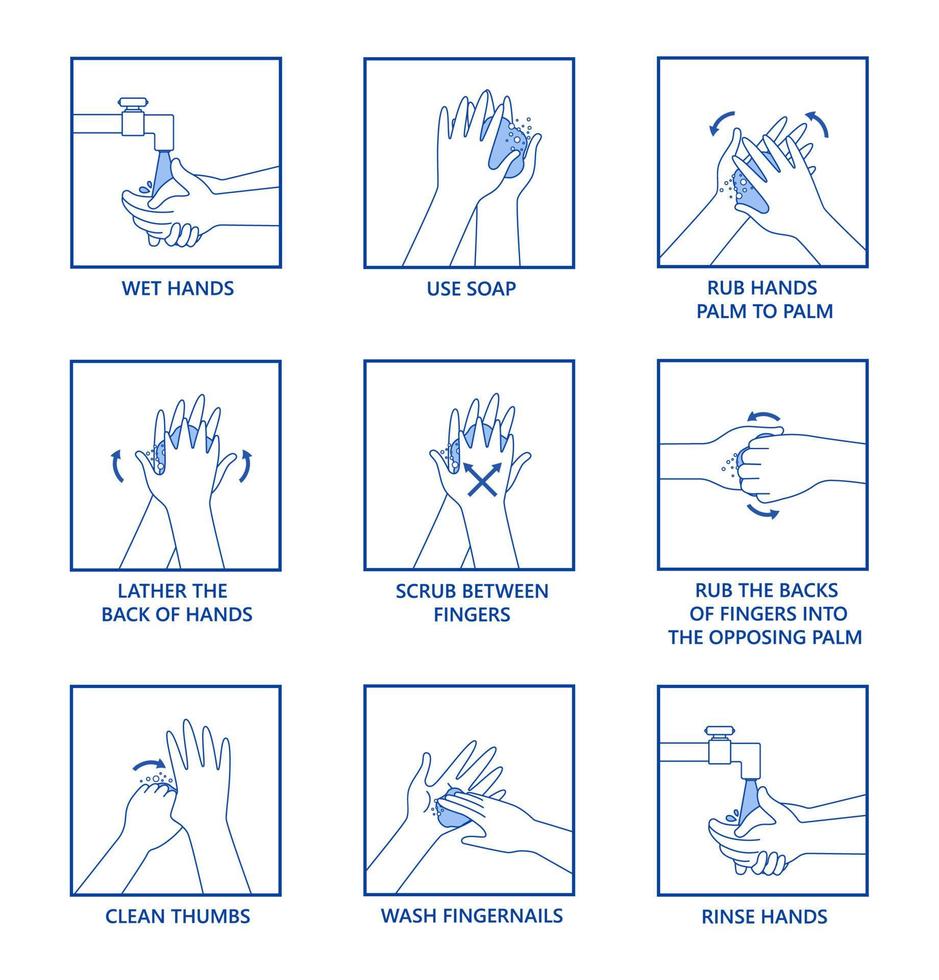 WET HANDS

USE SOAP

RUB HANDS PALM TO PALM

LATHER THE BACK OF HANDS

SCRUB BETWEEN FINGERS

RUB THE BACKS OF FINGERS INTO THE OPPOSING PALM

CLEAN THUMBS

WASH FINGERNAILS

RINSE HANDS