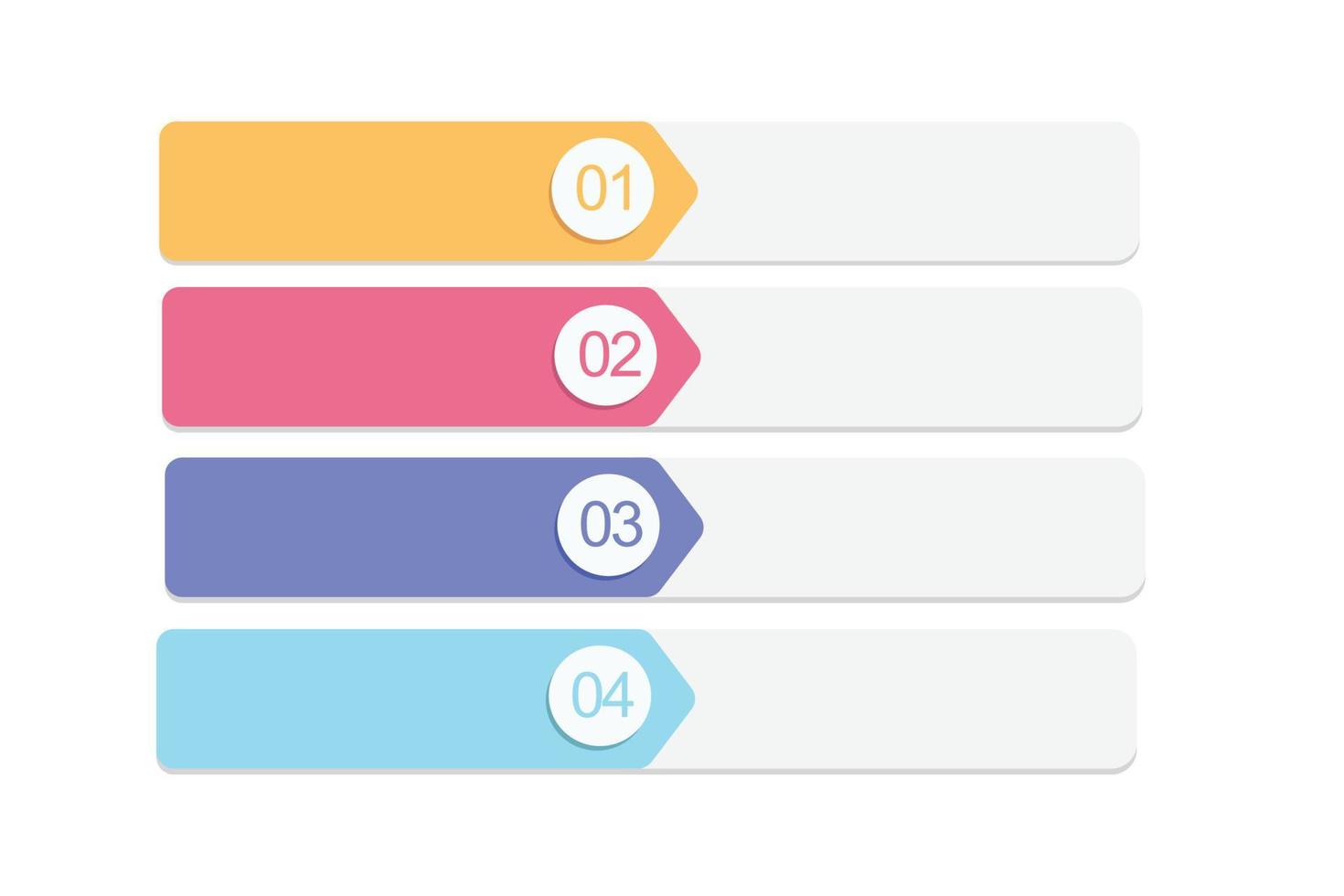 01

02

03

04