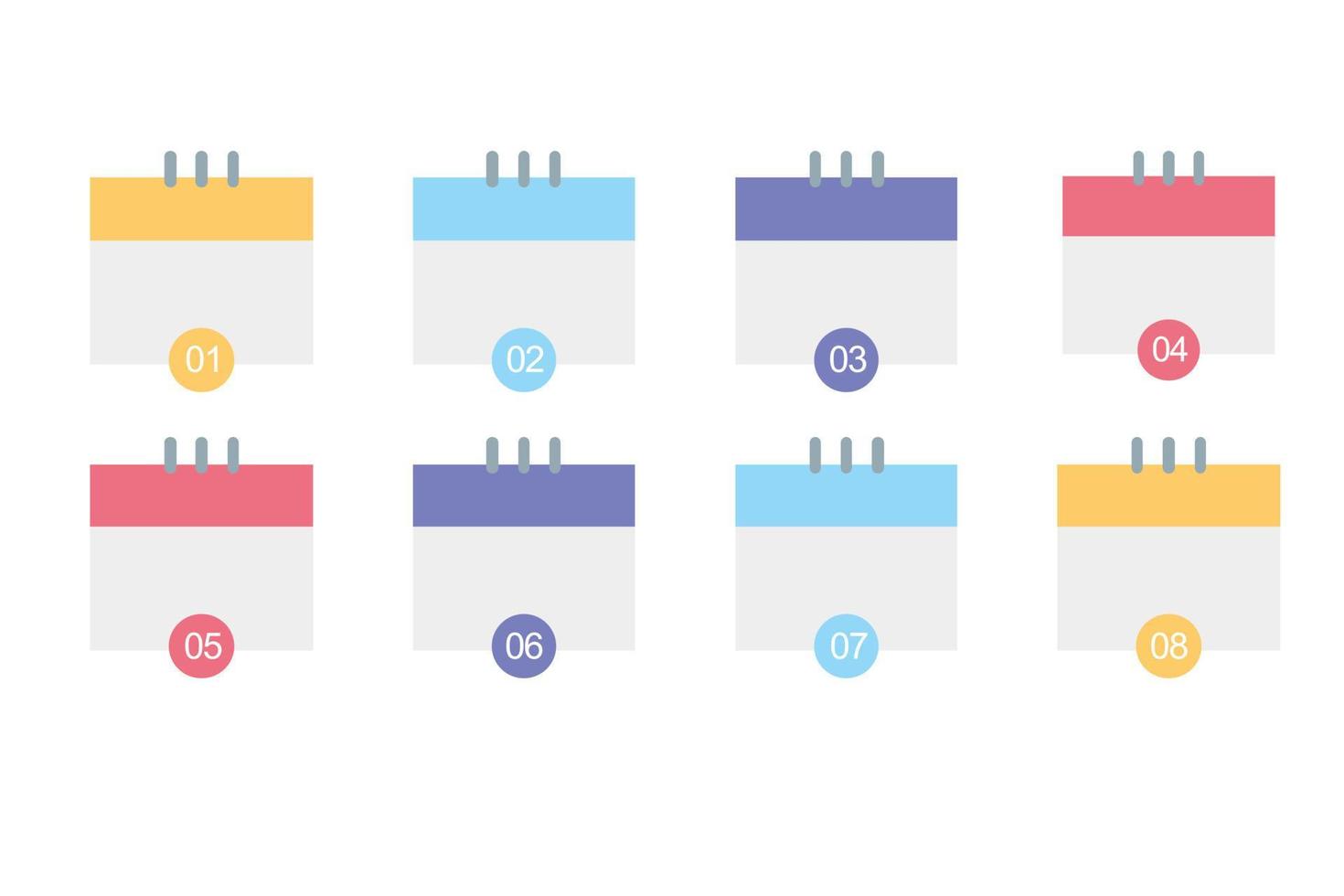 01

02

03

04

05

06

07

08