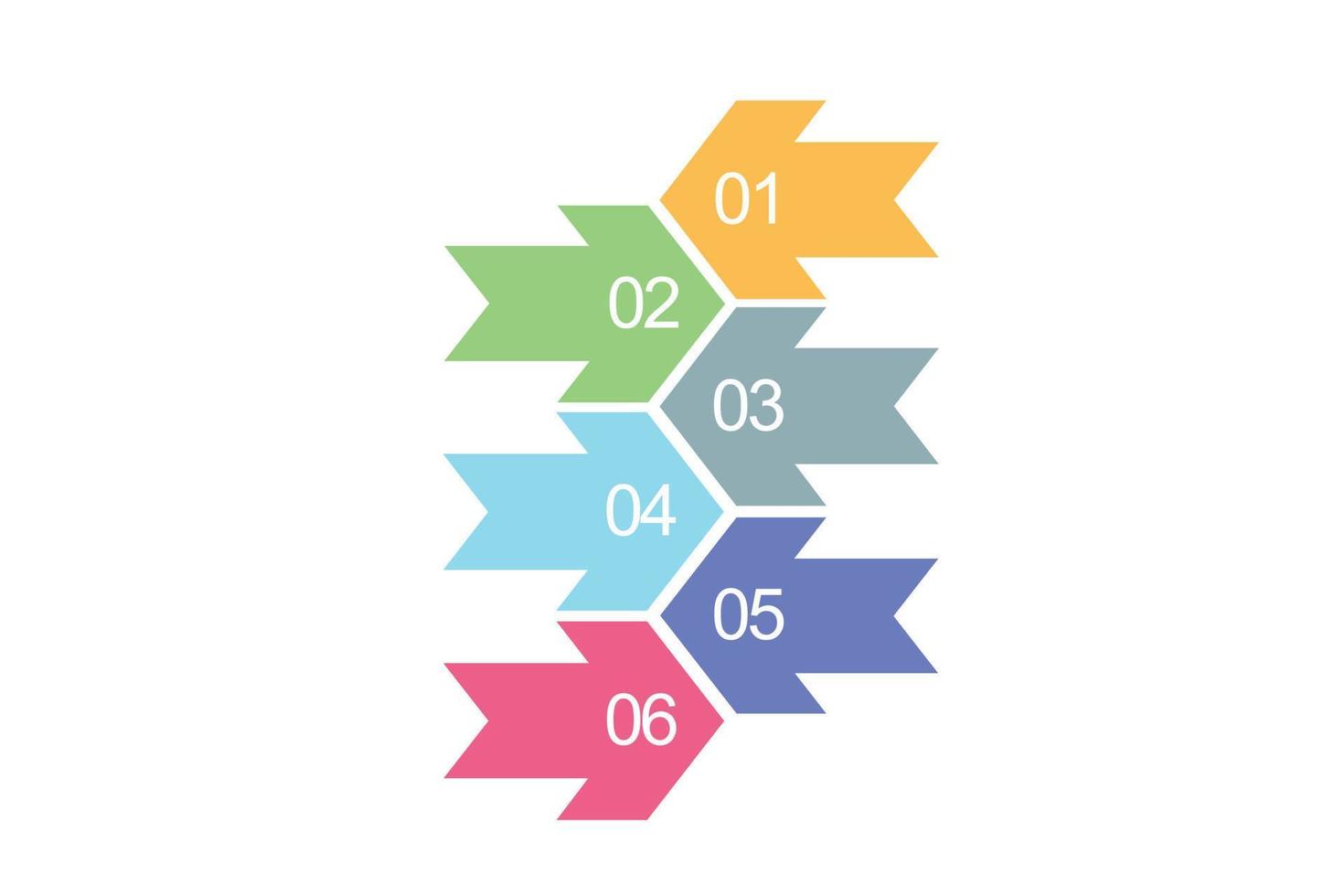 01
02
03
04
05
06