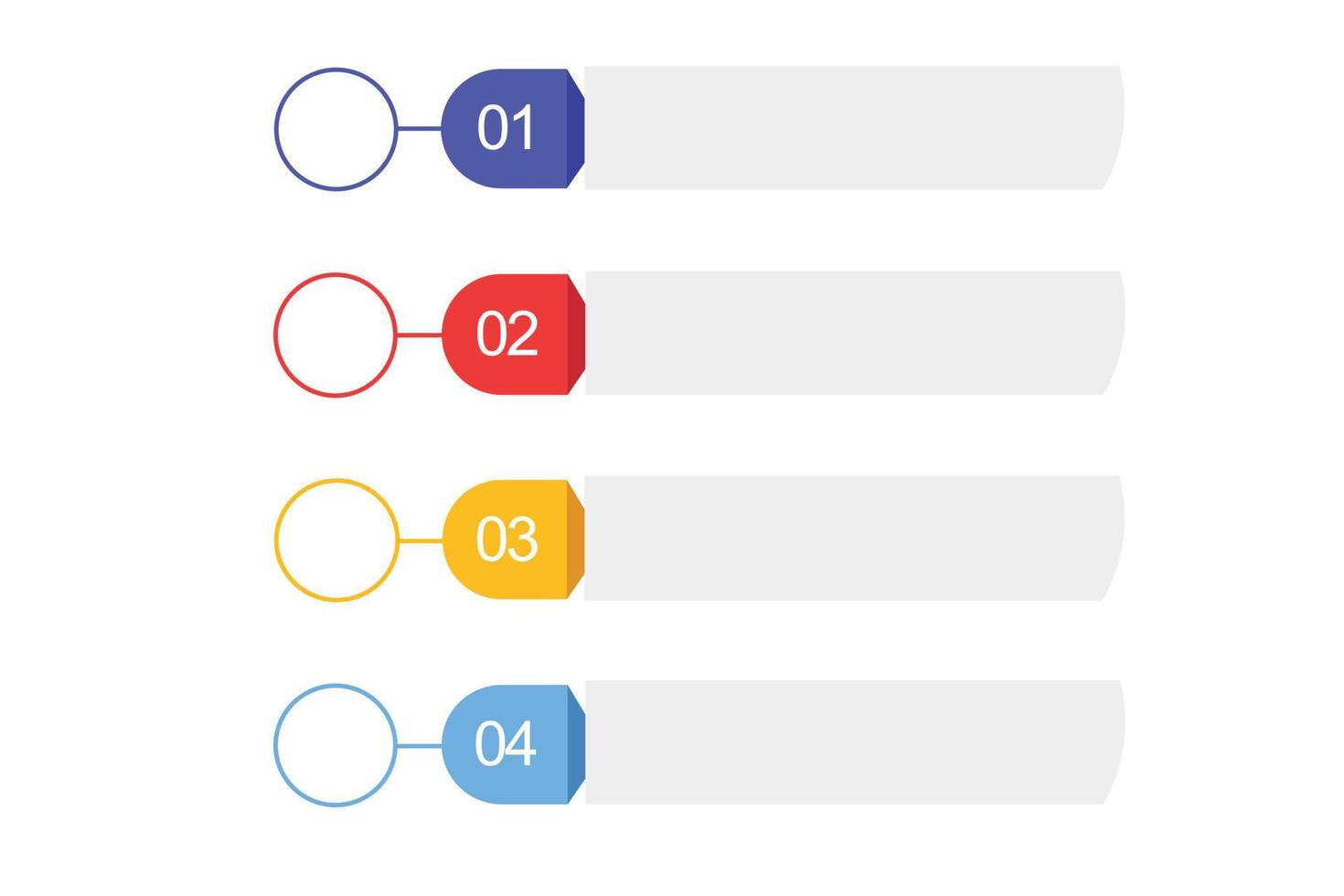 01

02

03

04