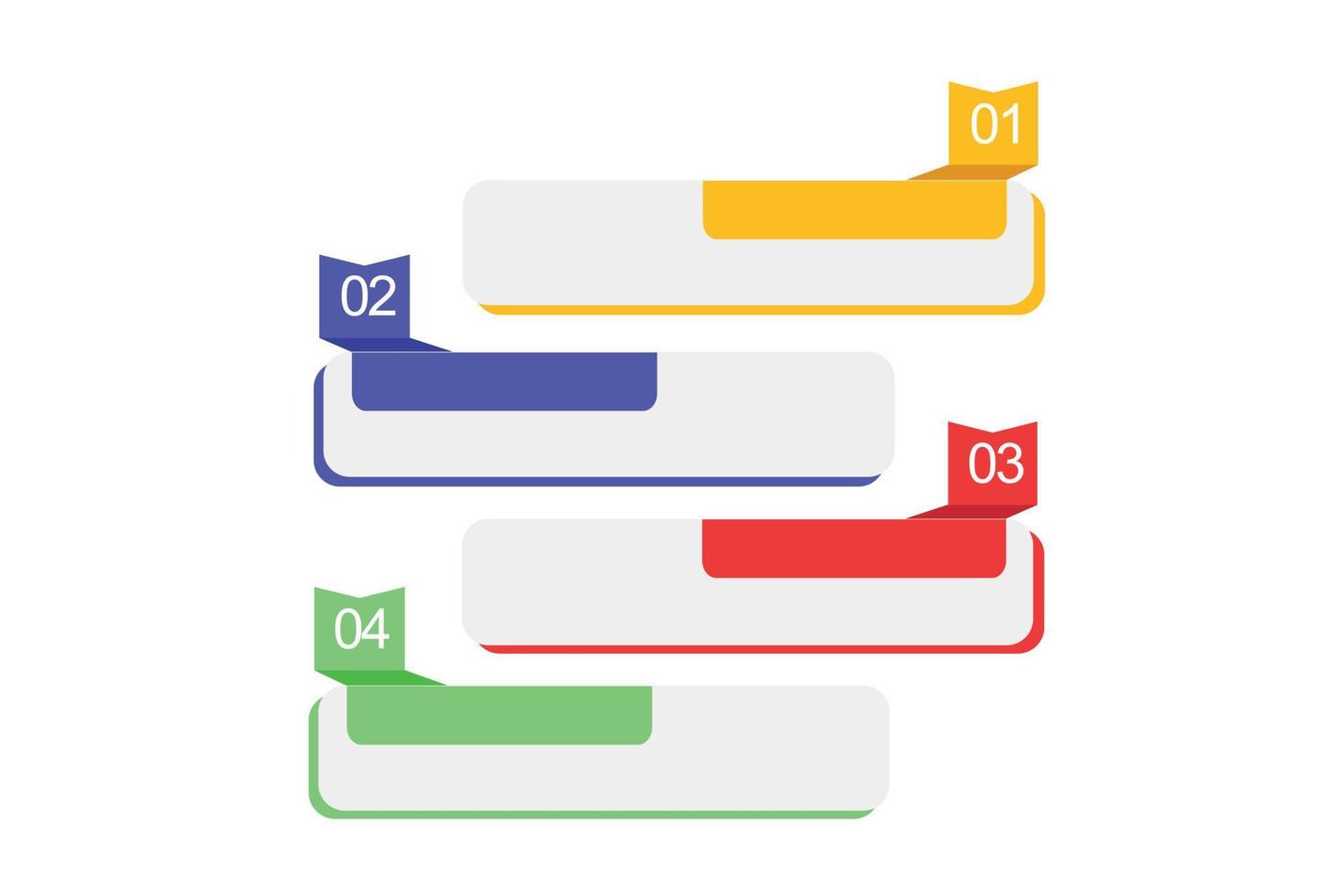 01

02

03

04