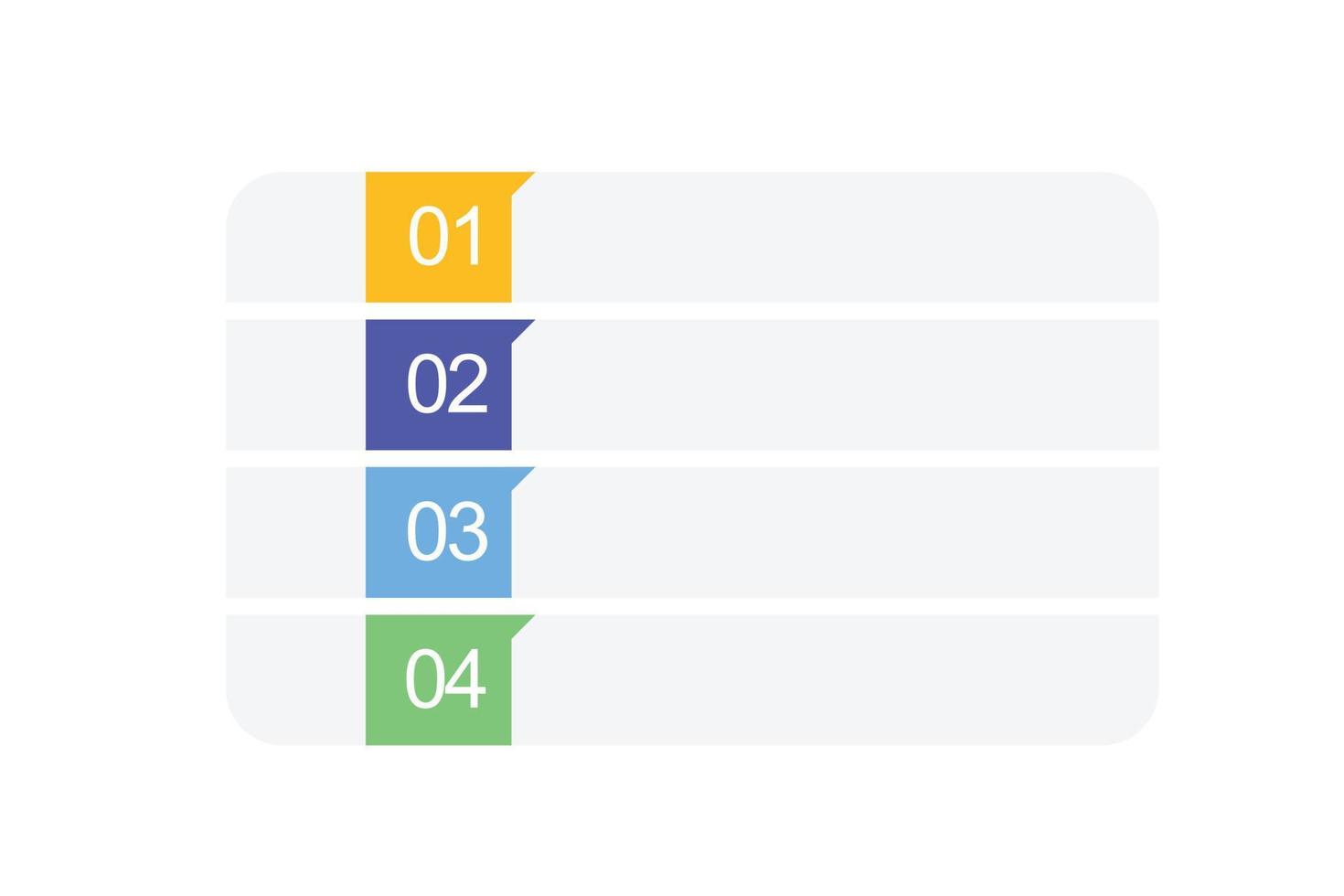 01

02

03

04