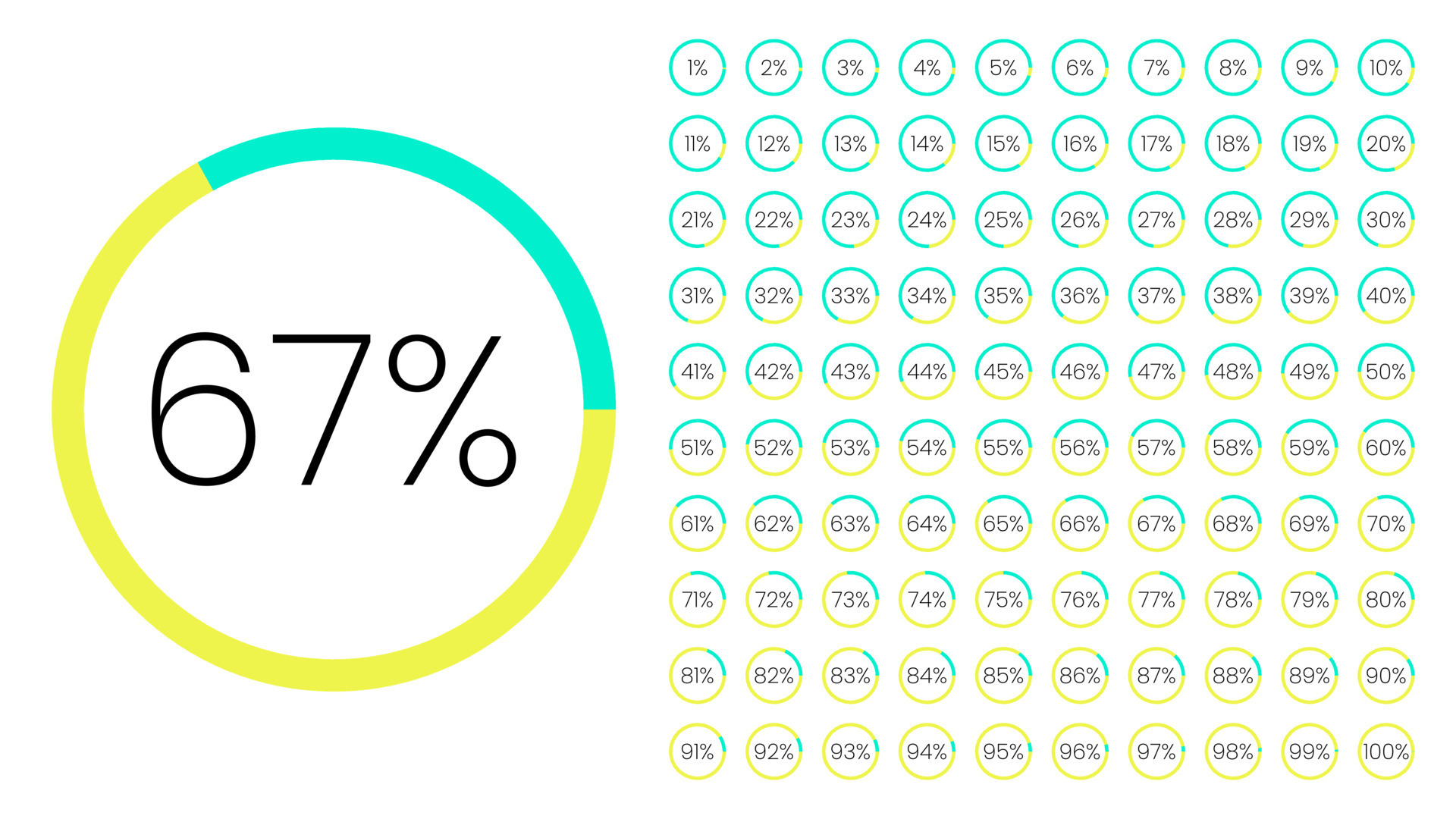 67%

1% 2% 3% 4% 5% 6% 7% 8% 9% 10%
11% 12% 13% 14% 15% 16% 17% 18% 19% 20%
21% 22% 23% 24% 25% 26% 27% 28% 29% 30%
31% 32% 33% 34% 35% 36% 37% 38% 39% 40%
41% 42% 43% 44% 45% 46% 47% 48% 49% 50%
51% 52% 53% 54% 55% 56% 57% 58% 59% 60%
61% 62% 63% 64% 65% 66% 67% 68% 69% 70%
71% 72% 73% 74% 75% 76% 77% 78% 79% 80%
81% 82% 83% 84% 85% 86% 87% 88% 89% 90%
91% 92% 93% 94% 95% 96% 97% 98% 99% 100%