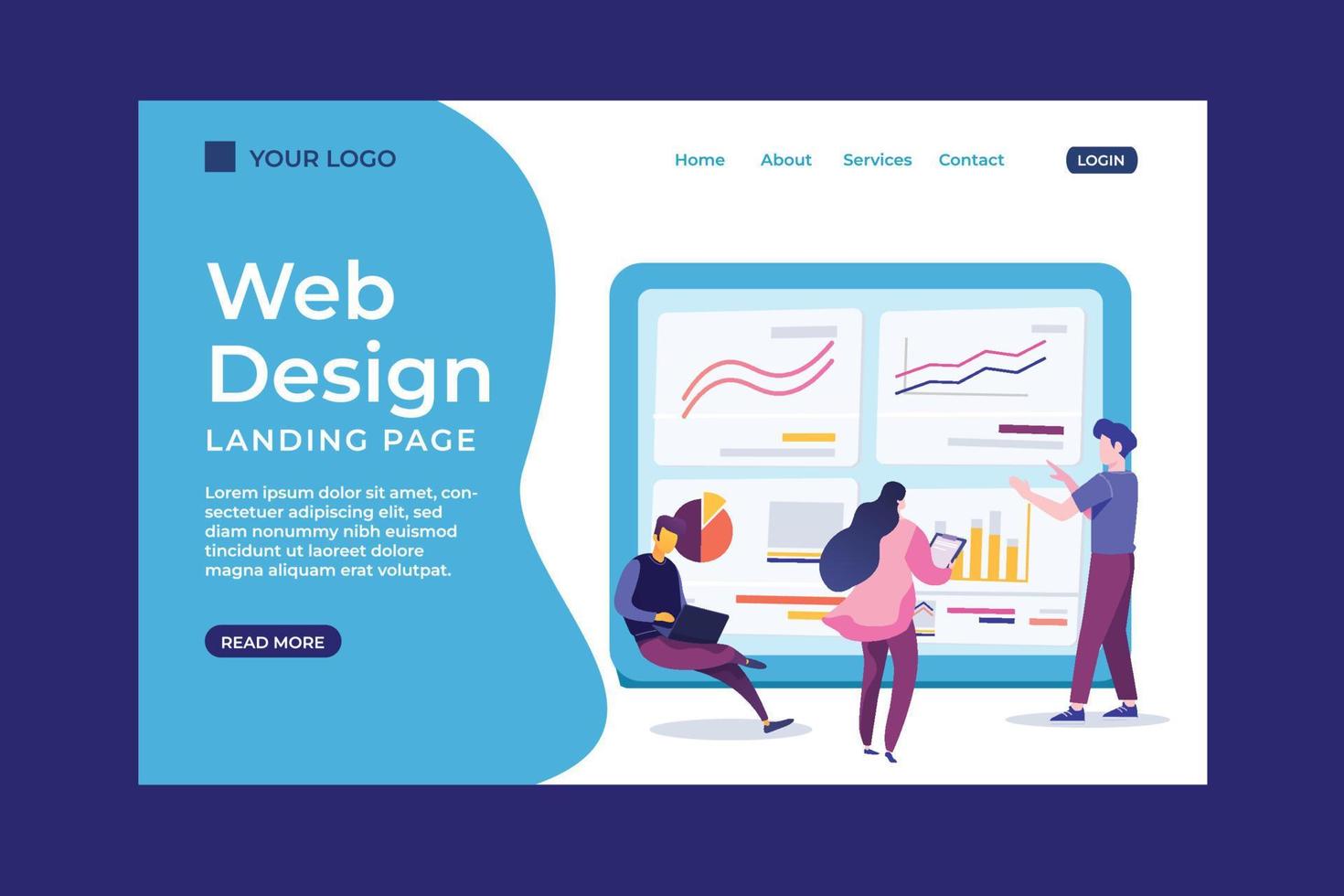 YOUR LOGO

Home About Services Contact LOGIN

Web Design
LANDING PAGE

Lorem ipsum dolor sit amet, consectetuer adipiscing elit, sed diam nonummy nibh euismod tincidunt ut laoreet dolore magna aliquam erat volutpat.

READ MORE