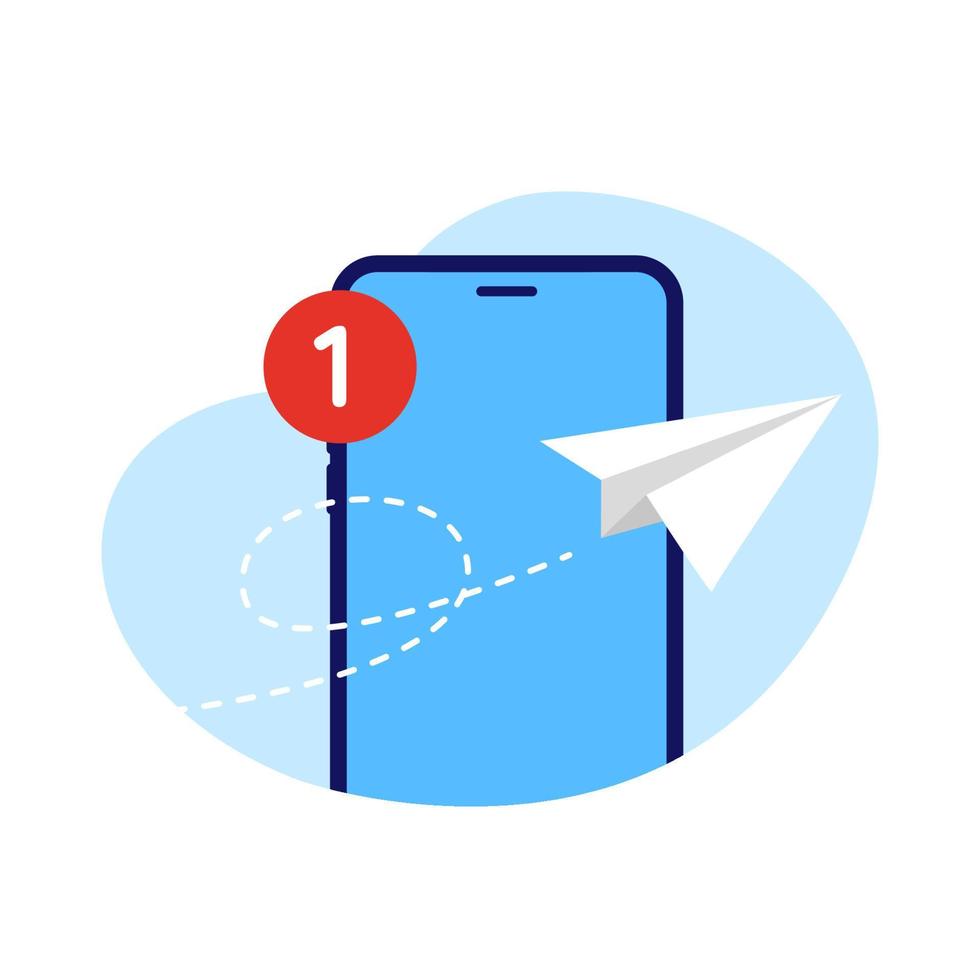 1