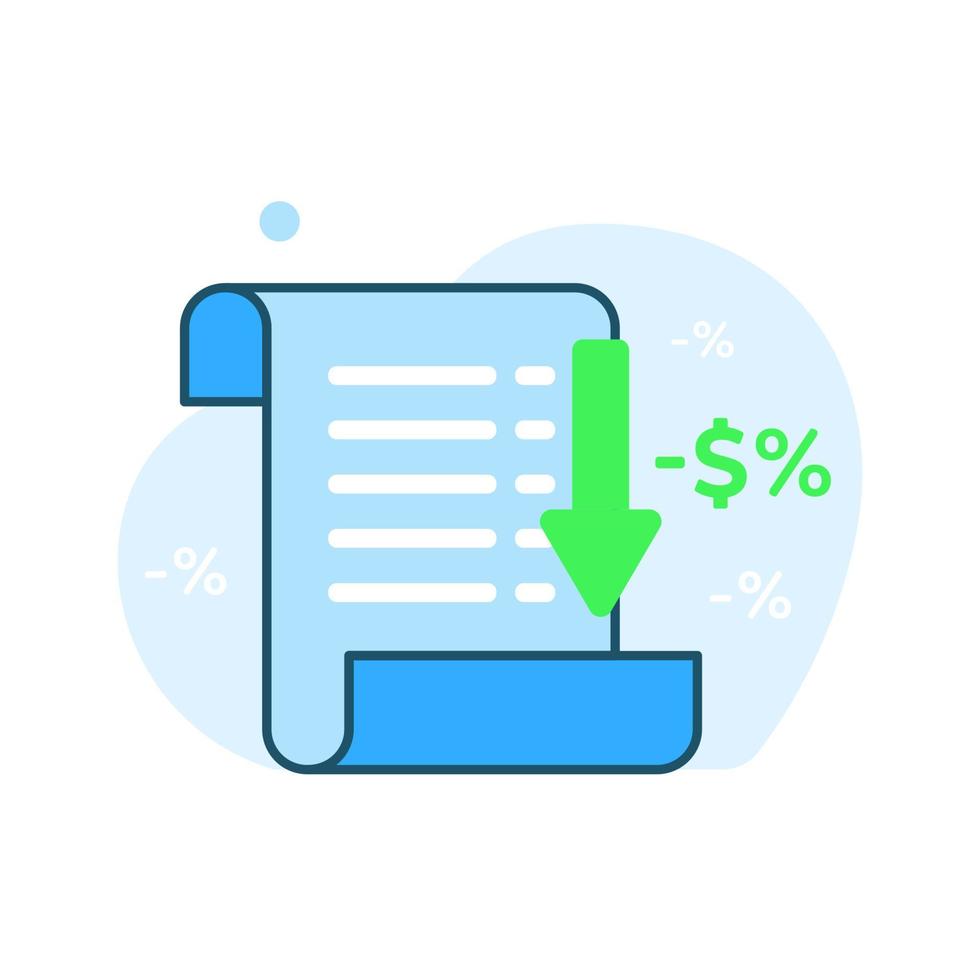 -%
-$%
-%
-%