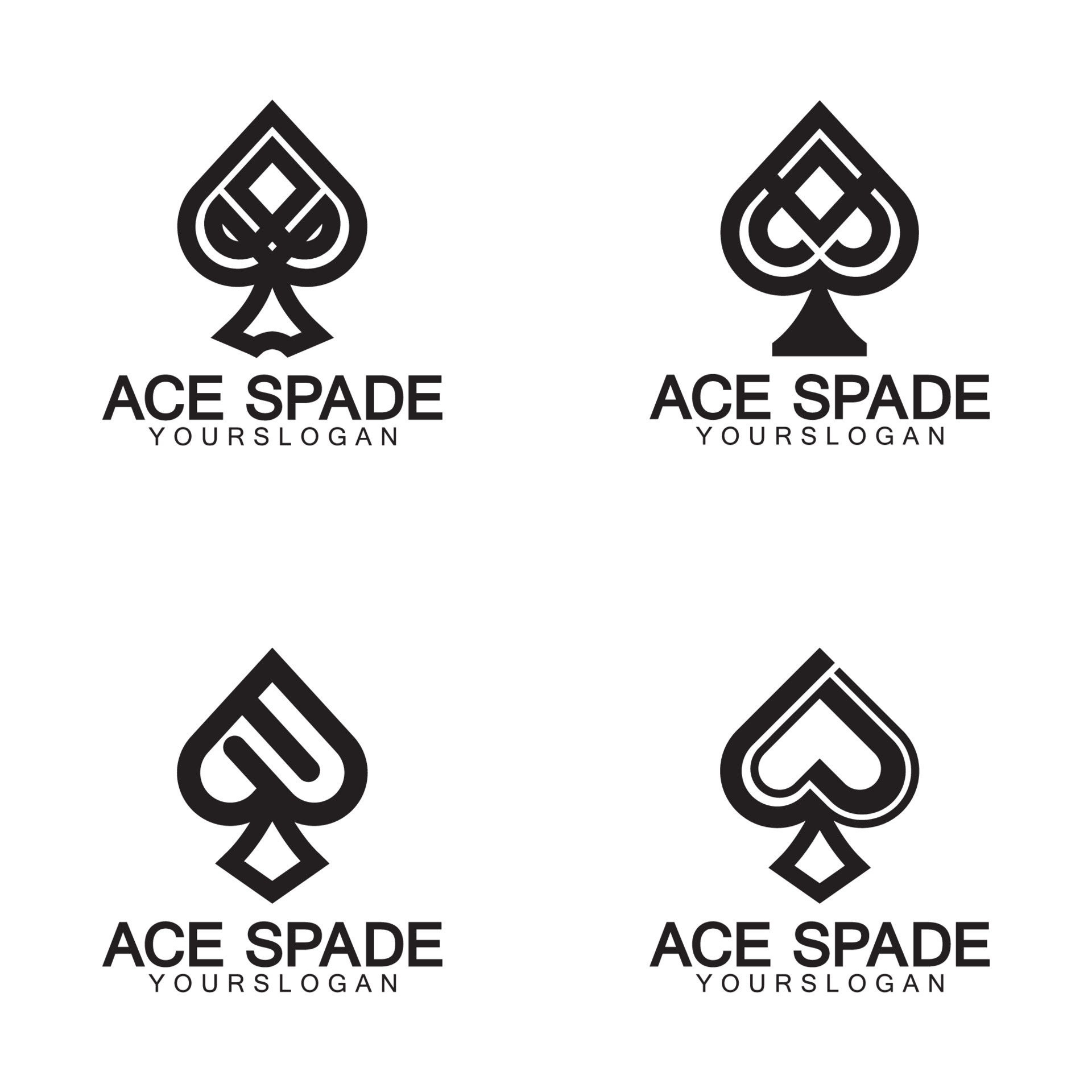 ACE SPADE
YOURSLOGAN

ACE SPADE
YOURSLOGAN

ACE SPADE
YOURSLOGAN

ACE SPADE
YOURSLOGAN