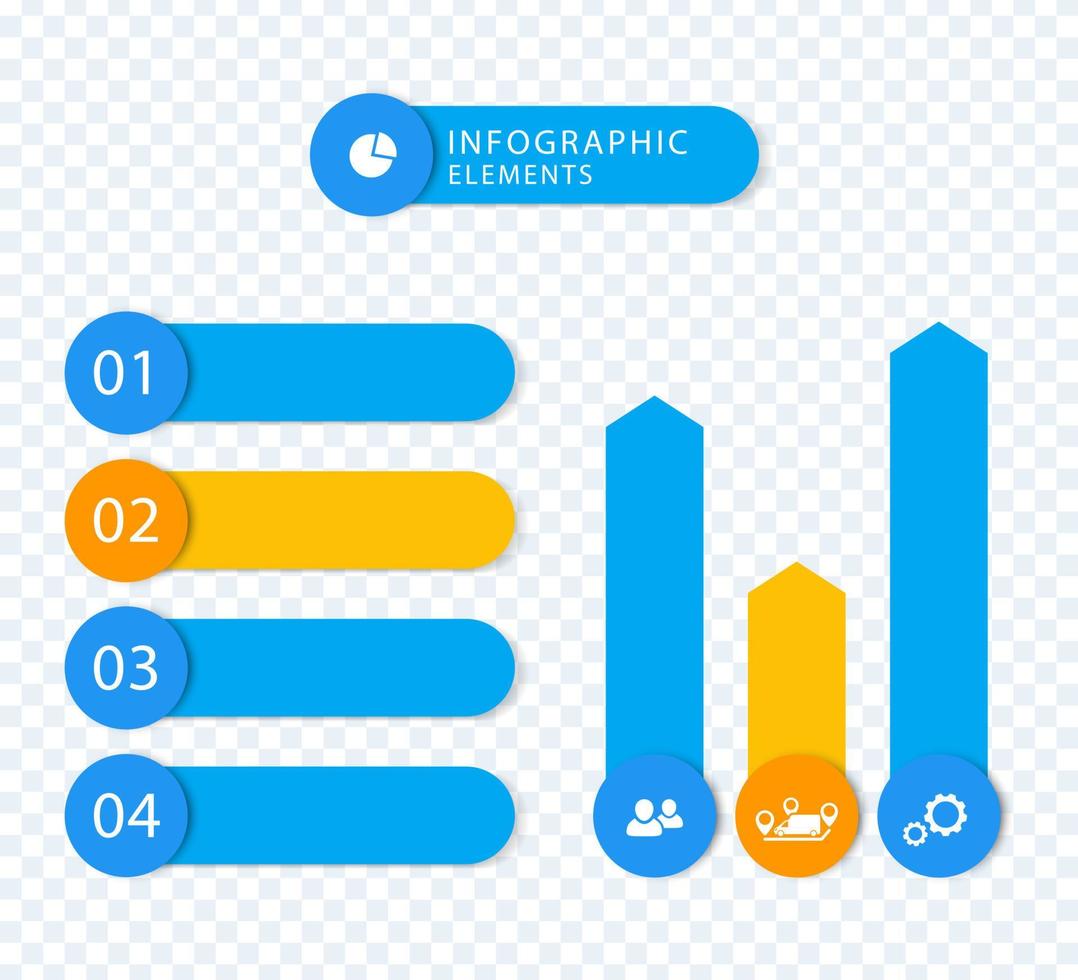 INFOGRAPHIC
ELEMENTS

01

02

03

04