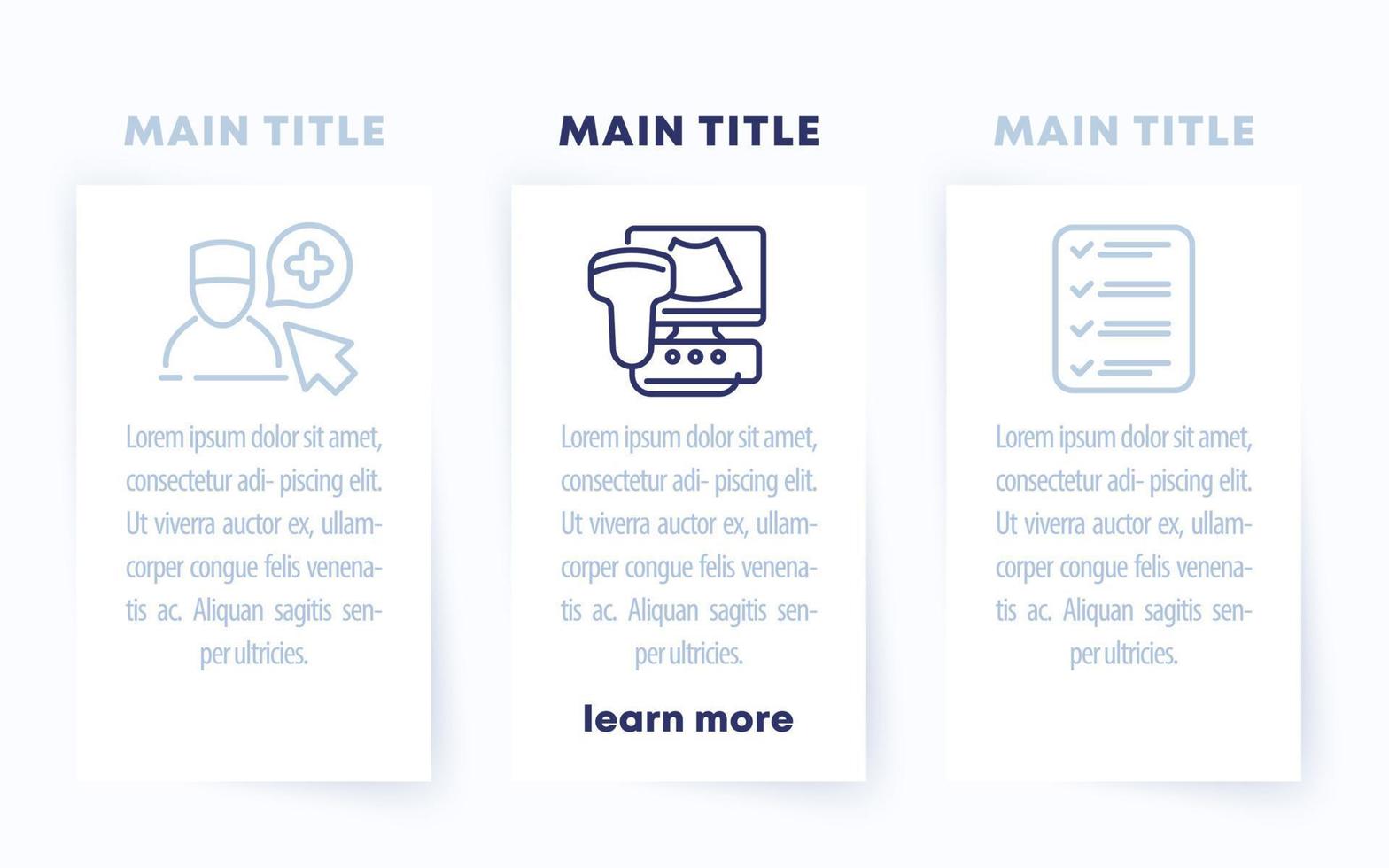 MAIN TITLE

Lorem ipsum dolor sit amet, consectetur adi- piscing elit. Ut viverra auctor ex, ullamcorper congue felis venenatis ac. Aliquan sagitis senper ultricies.

MAIN TITLE

Lorem ipsum dolor sit amet, consectetur adi- piscing elit. Ut viverra auctor ex, ullamcorper congue felis venenatis ac. Aliquan sagitis senper ultricies.

learn more

MAIN TITLE

Lorem ipsum dolor sit amet, consectetur adi- piscing elit. Ut viverra auctor ex, ullamcorper congue felis venenatis ac. Aliquan sagitis senper ultricies.