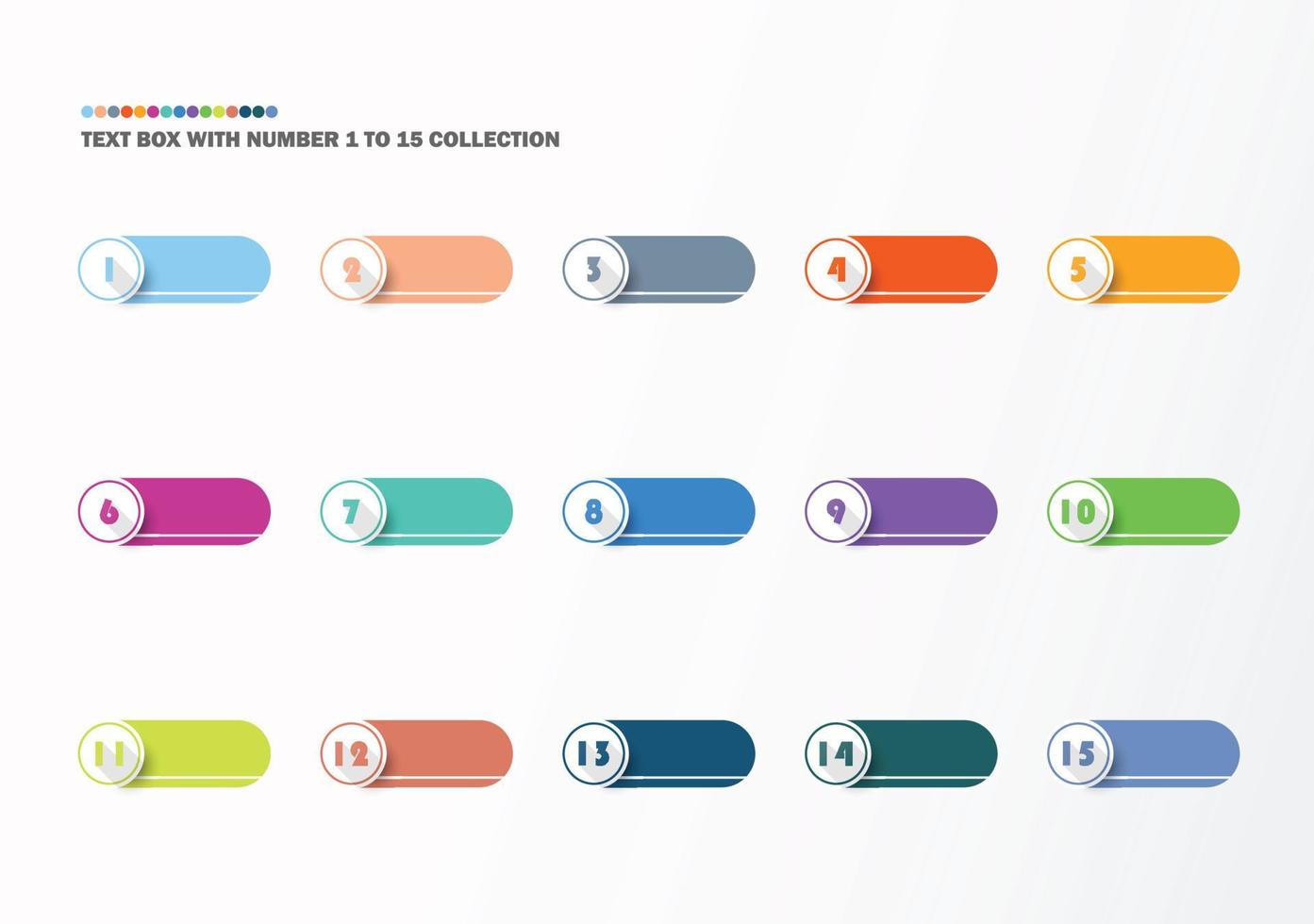 TEXT BOX WITH NUMBER 1 TO 15 COLLECTION

1
2
3
4
5
6
7
8
9
10
11
12
13
14
15