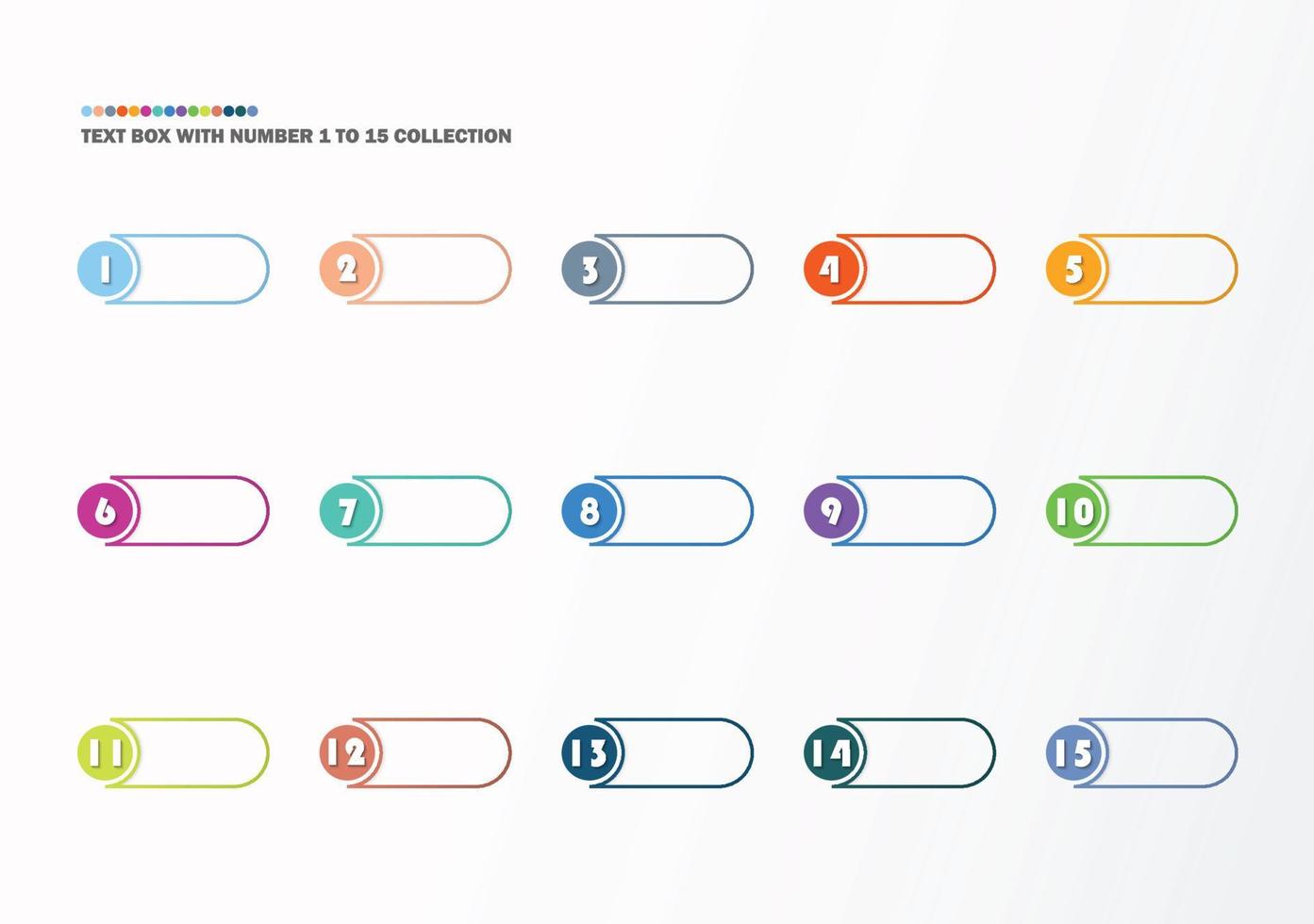 TEXT BOX WITH NUMBER 1 TO 15 COLLECTION

1
2
3
4
5

6
7
8
9
10

11
12
13
14
15