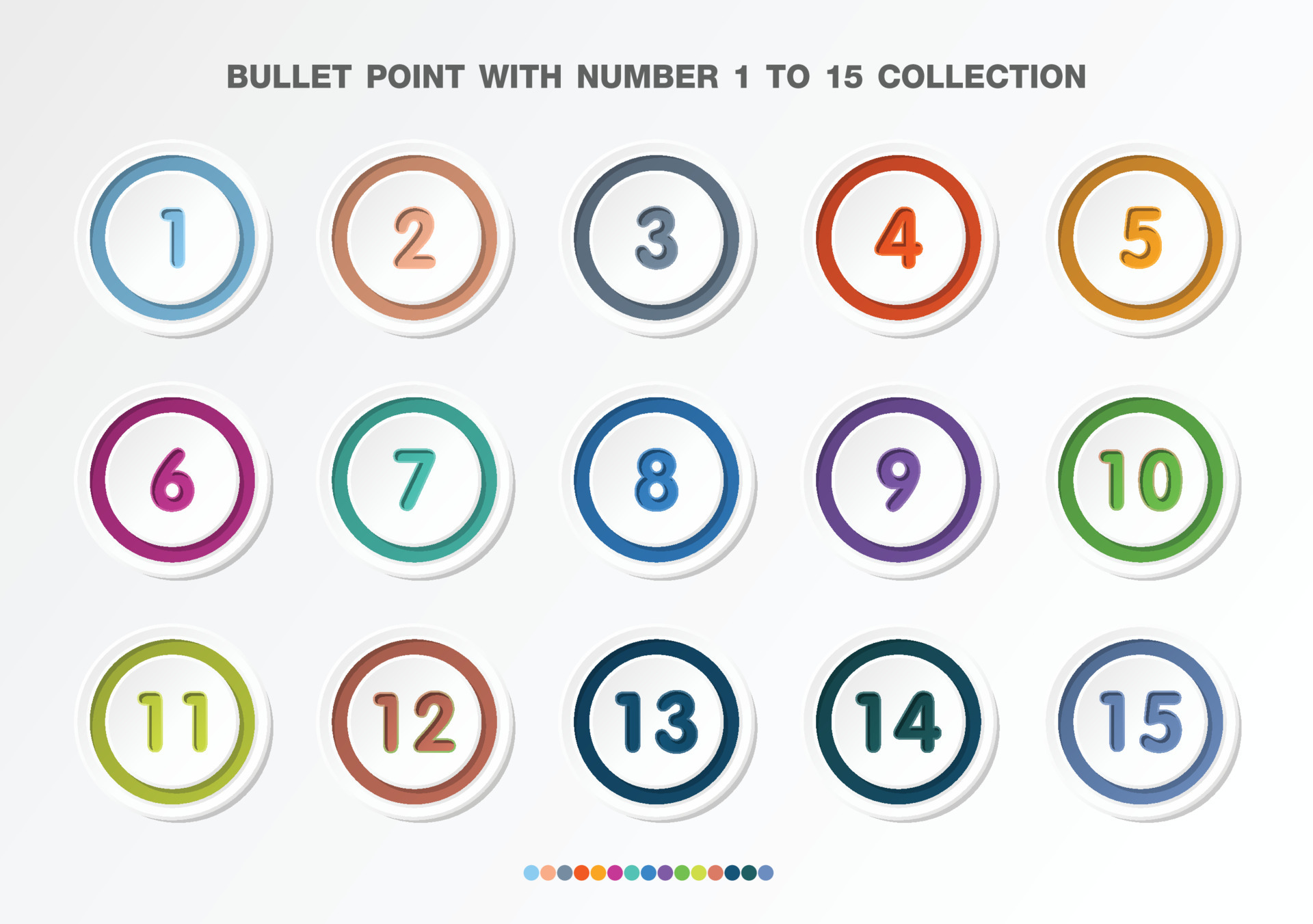 BULLET POINT WITH NUMBER 1 TO 15 COLLECTION

1 2 3 4 5

6 7 8 9 10

11 12 13 14 15