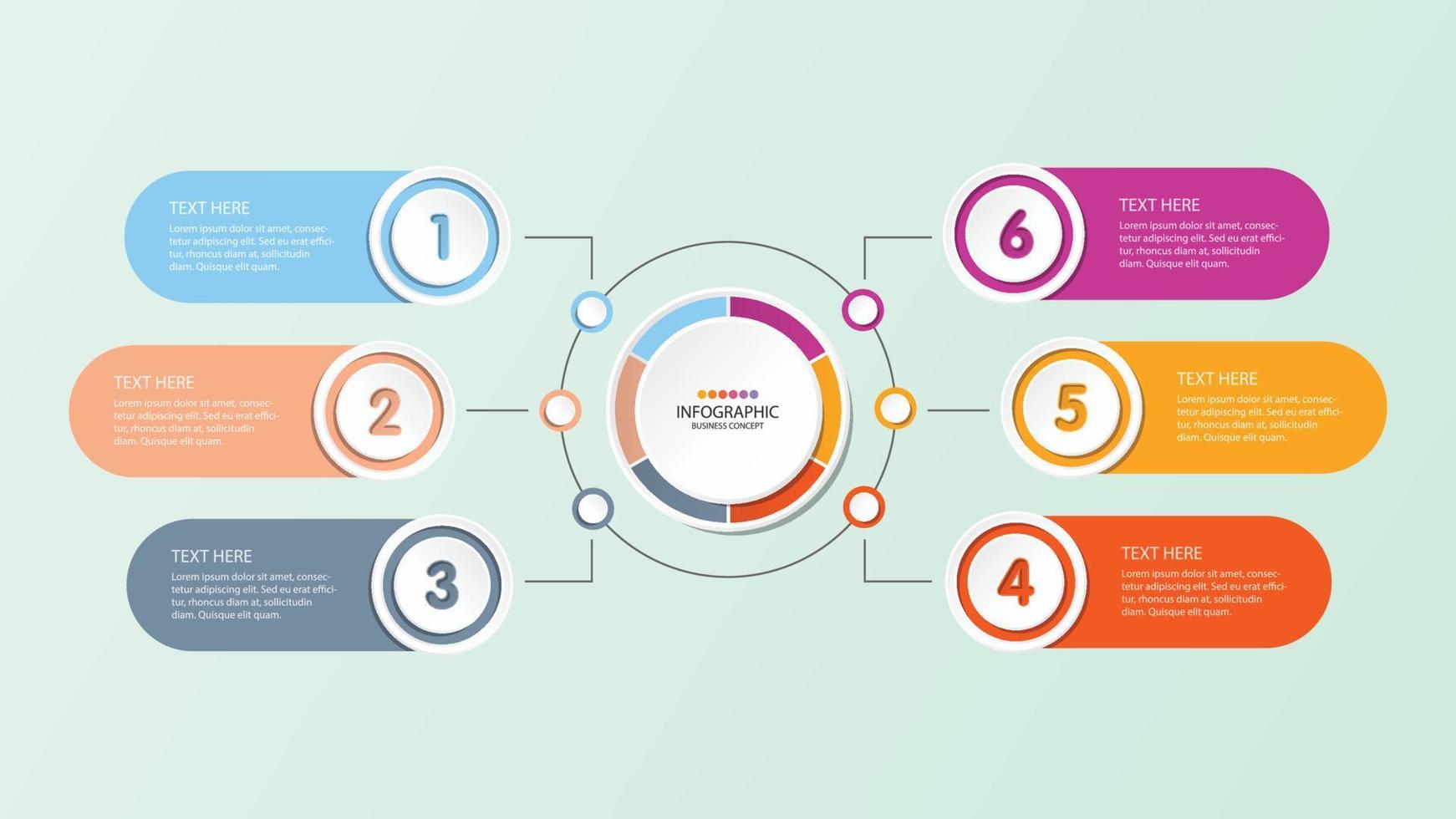 TEXT HERE
Lorem ipsum dolor sit amet, consectetur adipiscing elit. Sed eu erat efficitur, rhoncus diam at, sollicitudin diam. Quisque elit quam.

1

TEXT HERE
Lorem ipsum dolor sit amet, consectetur adipiscing elit. Sed eu erat efficitur, rhoncus diam at, sollicitudin diam. Quisque elit quam.

2

TEXT HERE
Lorem ipsum dolor sit amet, consectetur adipiscing elit. Sed eu erat efficitur, rhoncus diam at, sollicitudin diam. Quisque elit quam.

3

INFOGRAPHIC
BUSINESS CONCEPT

6

TEXT HERE
Lorem ipsum dolor sit amet, consectetur adipiscing elit. Sed eu erat efficitur, rhoncus diam at, sollicitudin diam. Quisque elit quam.

5

TEXT HERE
Lorem ipsum dolor sit amet, consectetur adipiscing elit. Sed eu erat efficitur, rhoncus diam at, sollicitudin diam. Quisque elit quam.

4

TEXT HERE
Lorem ipsum dolor sit amet, consectetur adipiscing elit. Sed eu erat efficitur, rhoncus diam at, sollicitudin diam. Quisque elit quam.