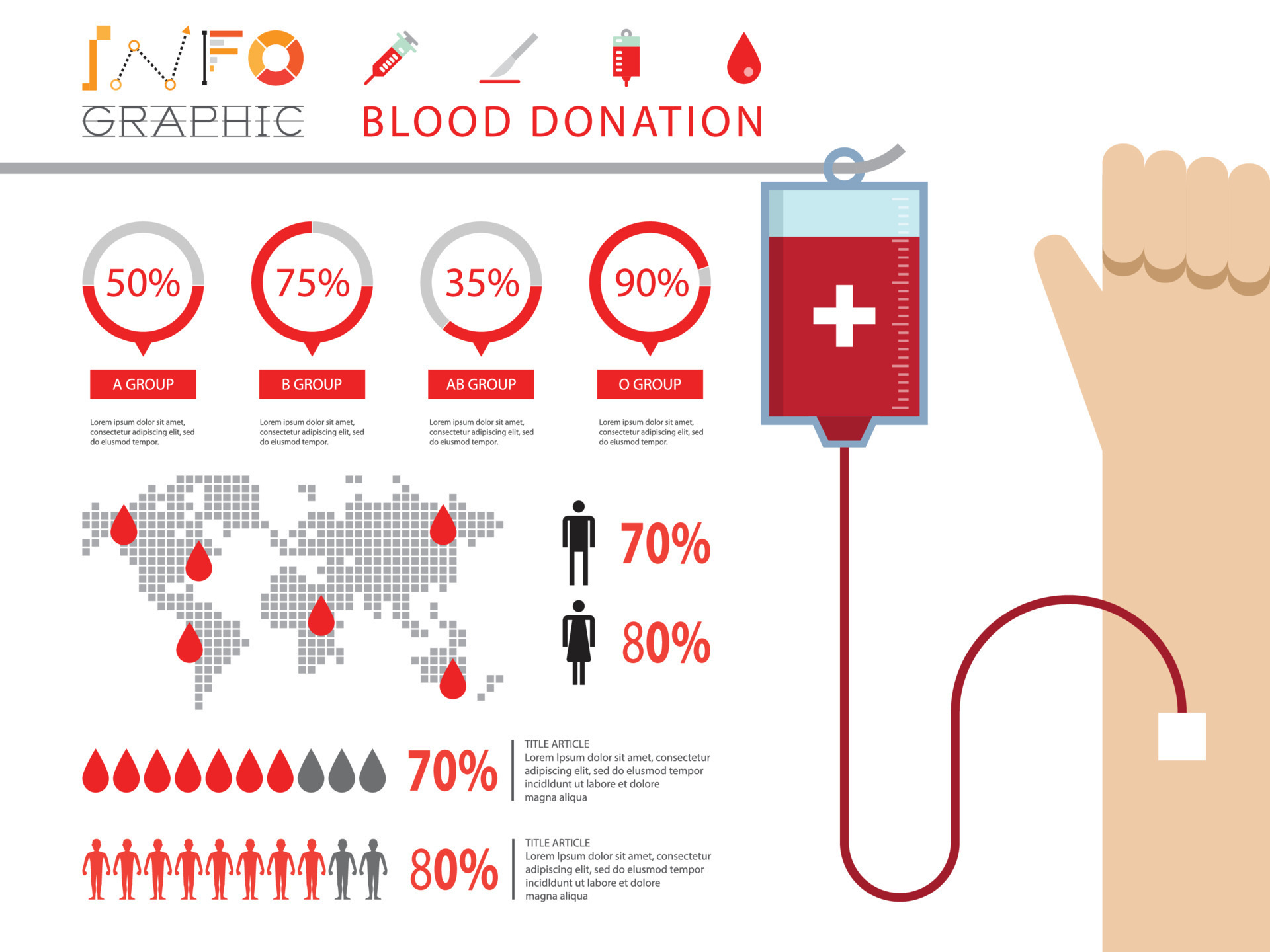 INFO GRAPHIC

BLOOD DONATION

50%
A GROUP
Lorem ipsum dolor sit amet, consectetur adipiscing elit, sed do eiusmod tempor.

75%
B GROUP
Lorem ipsum dolor sit amet, consectetur adipiscing elit, sed do eiusmod tempor.

35%
AB GROUP
Lorem ipsum dolor sit amet, consectetur adipiscing elit, sed do eiusmod tempor.

90%
O GROUP
Lorem ipsum dolor sit amet, consectetur adipiscing elit, sed do eiusmod tempor.

70%

80%

70%
TITLE ARTICLE
Lorem Ipsum dolor sit amet, consectetur adipiscing elit, sed do elusmod tempor incidldunt ut labore et dolore magna aliqua

80%
TITLE ARTICLE
Lorem Ipsum dolor sit amet, consectetur adipiscing elit, sed do elusmod tempor incidldunt ut labore et dolore magna aliqua