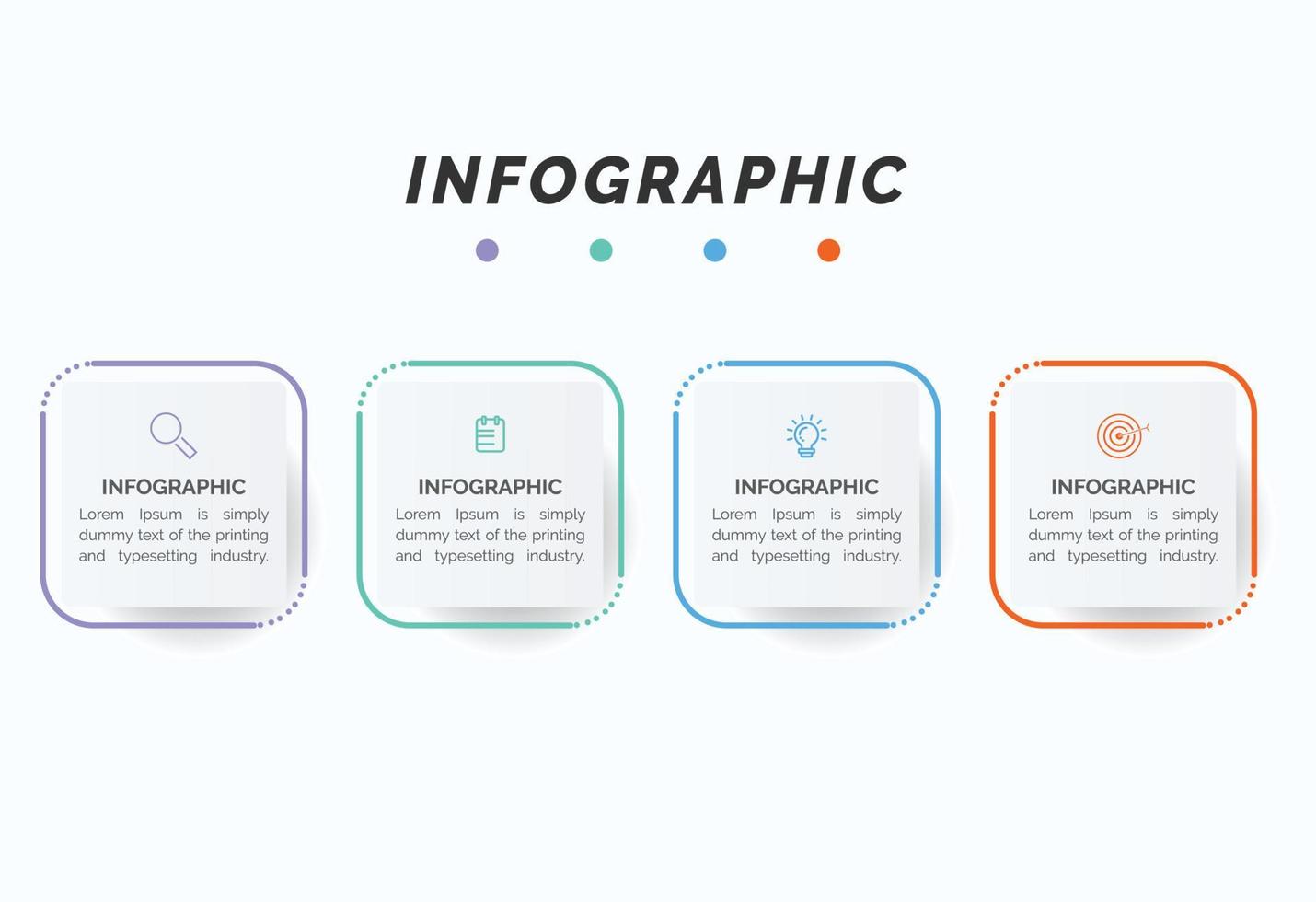 INFOGRAPHIC

INFOGRAPHIC
Lorem Ipsum is simply dummy text of the printing and typesetting industry.

INFOGRAPHIC
Lorem Ipsum is simply dummy text of the printing and typesetting industry.

INFOGRAPHIC
Lorem Ipsum is simply dummy text of the printing and typesetting industry.

INFOGRAPHIC
Lorem Ipsum is simply dummy text of the printing and typesetting industry.