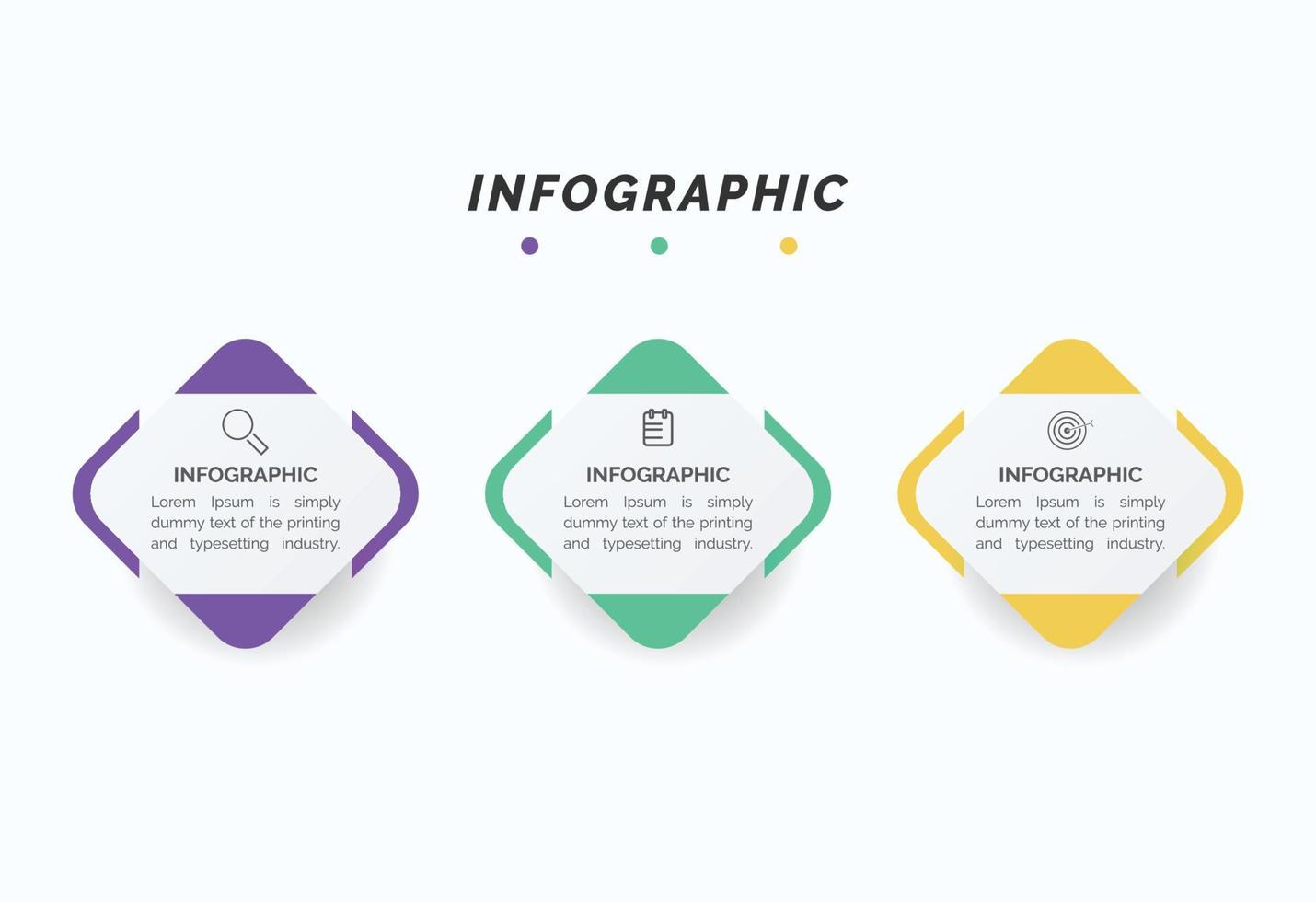 INFOGRAPHIC

INFOGRAPHIC
Lorem Ipsum is simply dummy text of the printing and typesetting industry.

INFOGRAPHIC
Lorem Ipsum is simply dummy text of the printing and typesetting industry.

INFOGRAPHIC
Lorem Ipsum is simply dummy text of the printing and typesetting industry.