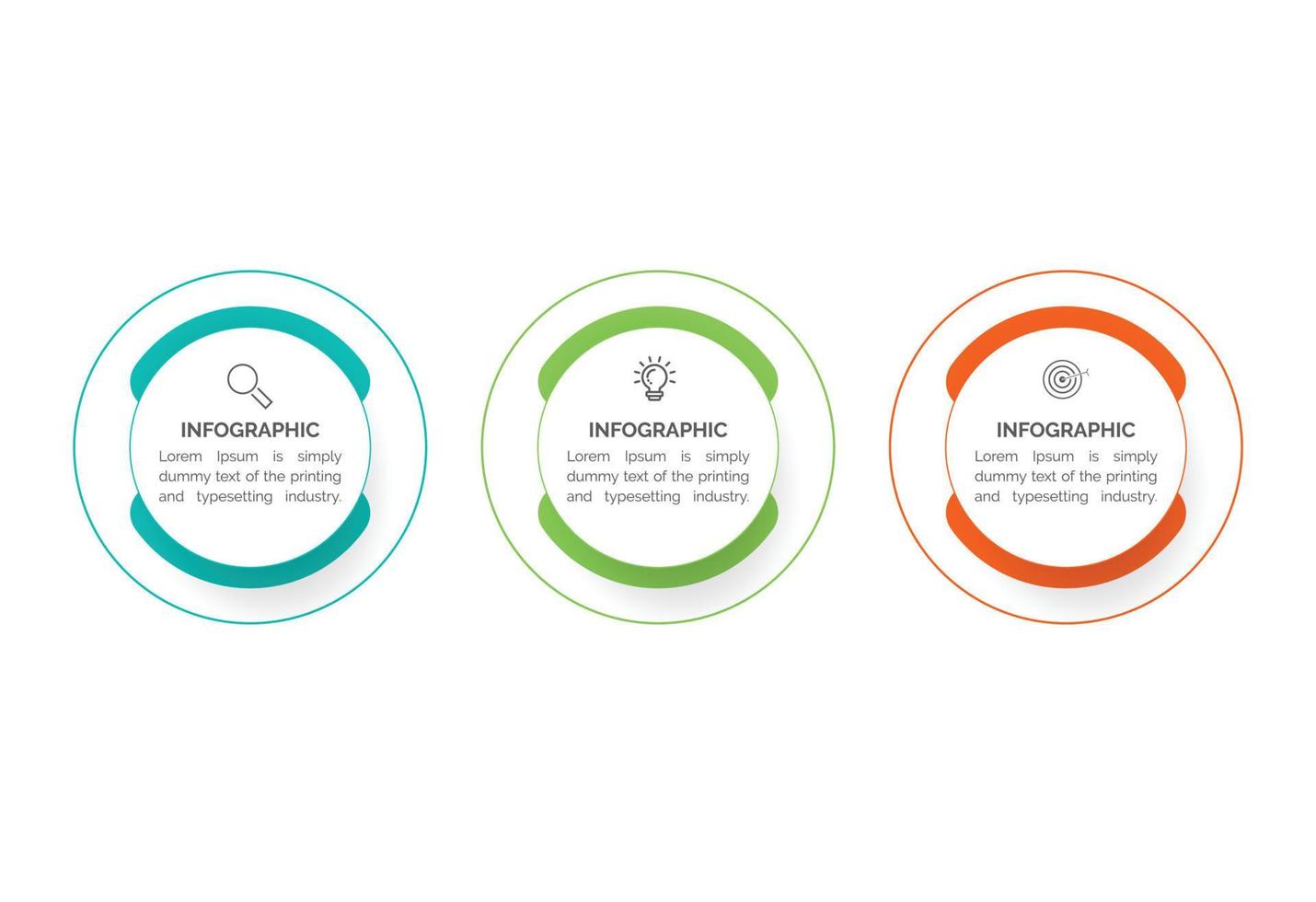 INFOGRAPHIC
Lorem Ipsum is simply dummy text of the printing and typesetting industry.

INFOGRAPHIC
Lorem Ipsum is simply dummy text of the printing and typesetting industry.

INFOGRAPHIC
Lorem Ipsum is simply dummy text of the printing and typesetting industry.