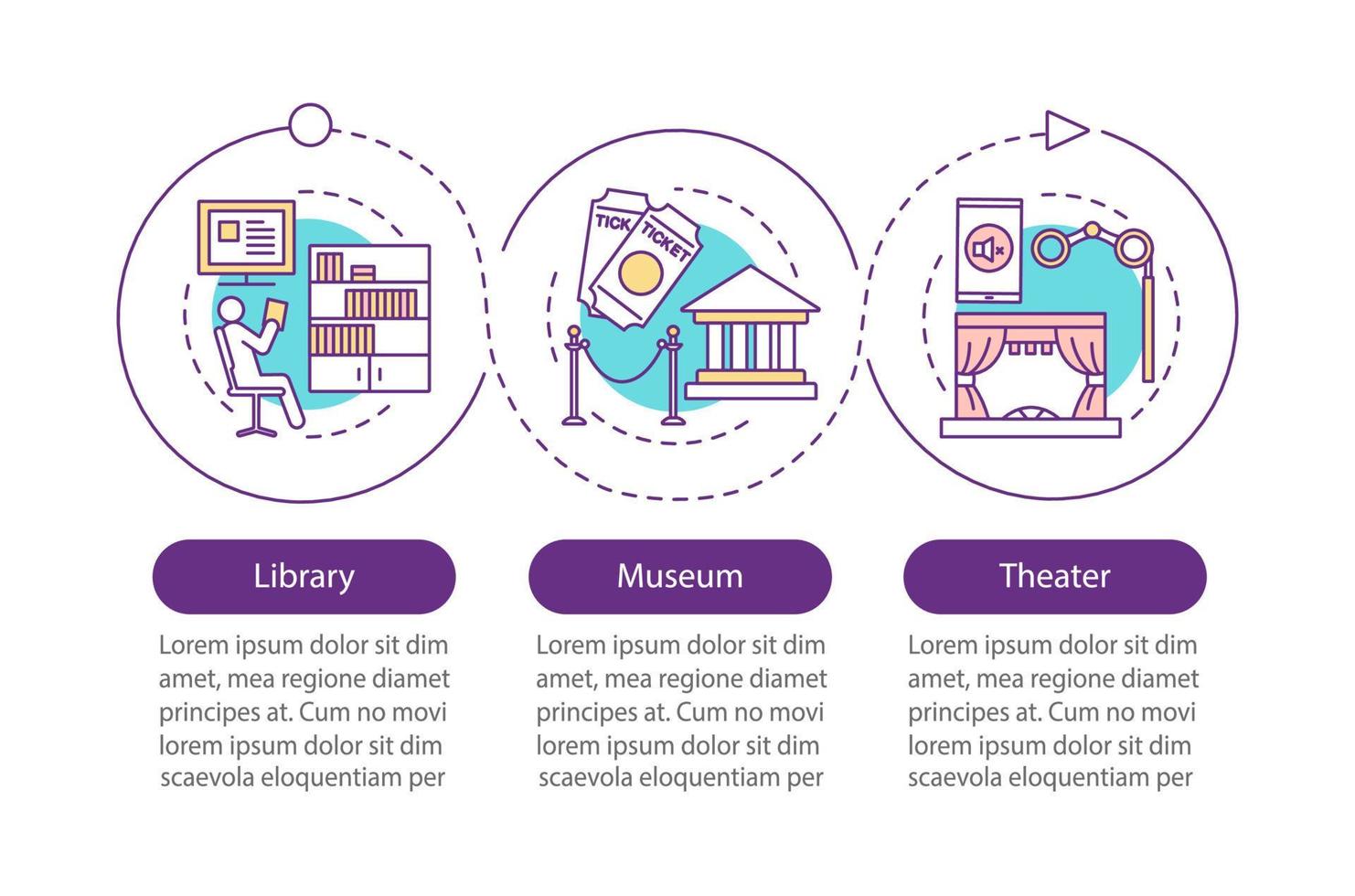 TICK

TICKET

Library

Lorem ipsum dolor sit dim amet, mea regione diamet principes at. Cum no movi lorem ipsum dolor sit dim scaevola eloquentiam per

Museum

Lorem ipsum dolor sit dim amet, mea regione diamet principes at. Cum no movi lorem ipsum dolor sit dim scaevola eloquentiam per

Theater

Lorem ipsum dolor sit dim amet, mea regione diamet principes at. Cum no movi lorem ipsum dolor sit dim scaevola eloquentiam per