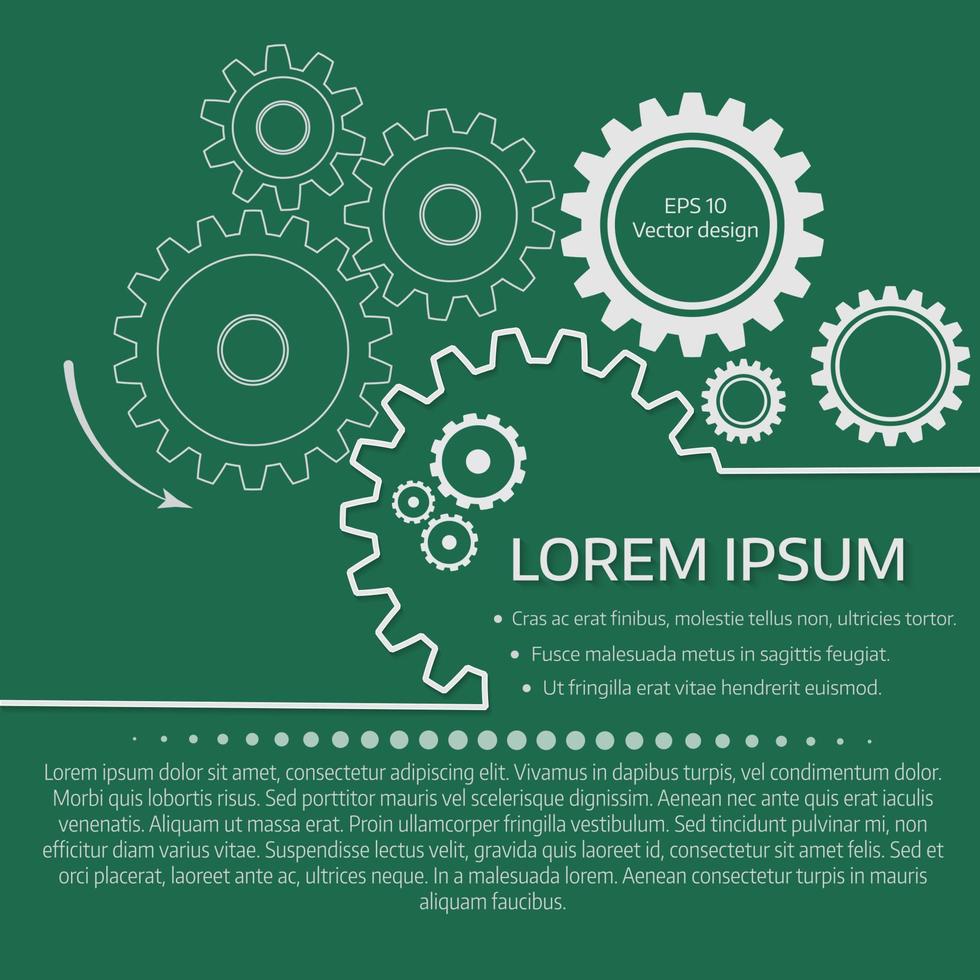 EPS 10
Vector design

LOREM IPSUM

• Cras ac erat finibus, molestie tellus non, ultricies tortor.
• Fusce malesuada metus in sagittis feugiat.
• Ut fringilla erat vitae hendrerit euismod.

Lorem ipsum dolor sit amet, consectetur adipiscing elit. Vivamus in dapibus turpis, vel condimentum dolor. Morbi quis lobortis risus. Sed porttitor mauris vel scelerisque dignissim. Aenean nec ante quis erat iaculis venenatis. Aliquam ut massa erat. Proin ullamcorper fringilla vestibulum. Sed tincidunt pulvinar mi, non efficitur diam varius vitae. Suspendisse lectus velit, gravida quis laoreet id, consectetur sit amet felis. Sed et orci placerat, laoreet ante ac, ultrices neque. In a malesuada lorem. Aenean consectetur turpis in mauris aliquam faucibus.