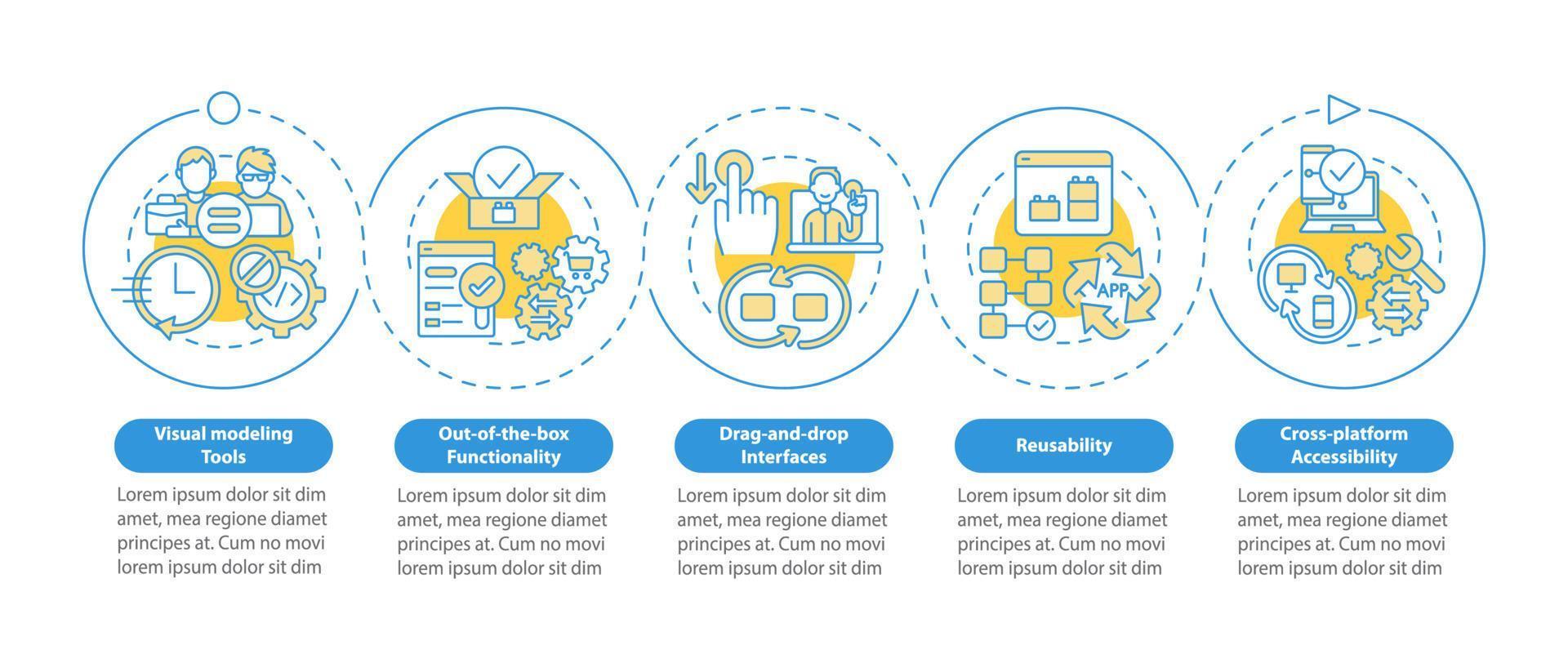 APP

Visual modeling Tools

Lorem ipsum dolor sit dim amet, mea regione diamet principes at. Cum no movi lorem ipsum dolor sit dim

Out-of-the-box Functionality

Lorem ipsum dolor sit dim amet, mea regione diamet principes at. Cum no movi lorem ipsum dolor sit dim

Drag-and-drop Interfaces

Lorem ipsum dolor sit dim amet, mea regione diamet principes at. Cum no movi lorem ipsum dolor sit dim

Reusability

Lorem ipsum dolor sit dim amet, mea regione diamet principes at. Cum no movi lorem ipsum dolor sit dim

Cross-platform Accessibility

Lorem ipsum dolor sit dim amet, mea regione diamet principes at. Cum no movi lorem ipsum dolor sit dim