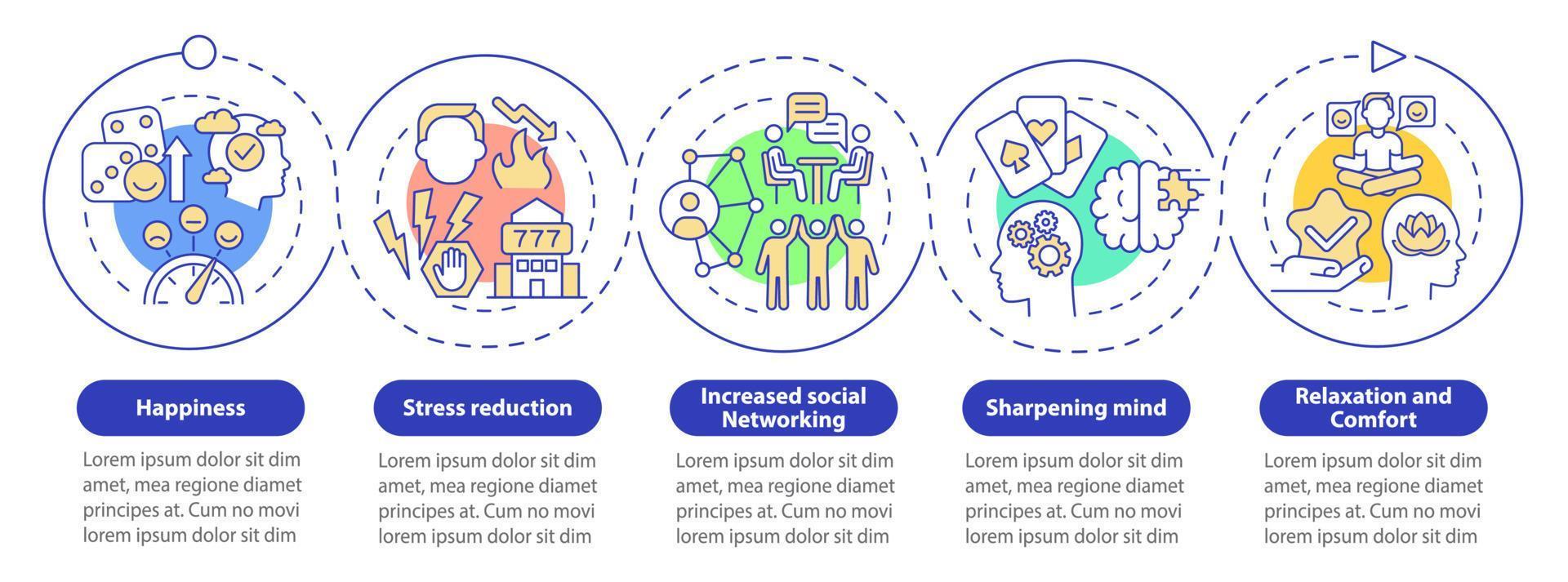 777

Happiness

Lorem ipsum dolor sit dim amet, mea regione diamet principes at. Cum no movi lorem ipsum dolor sit dim

Stress reduction

Lorem ipsum dolor sit dim amet, mea regione diamet principes at. Cum no movi lorem ipsum dolor sit dim

Increased social Networking

Lorem ipsum dolor sit dim amet, mea regione diamet principes at. Cum no movi lorem ipsum dolor sit dim

Sharpening mind

Lorem ipsum dolor sit dim amet, mea regione diamet principes at. Cum no movi lorem ipsum dolor sit dim

Relaxation and Comfort

Lorem ipsum dolor sit dim amet, mea regione diamet principes at. Cum no movi lorem ipsum dolor sit dim